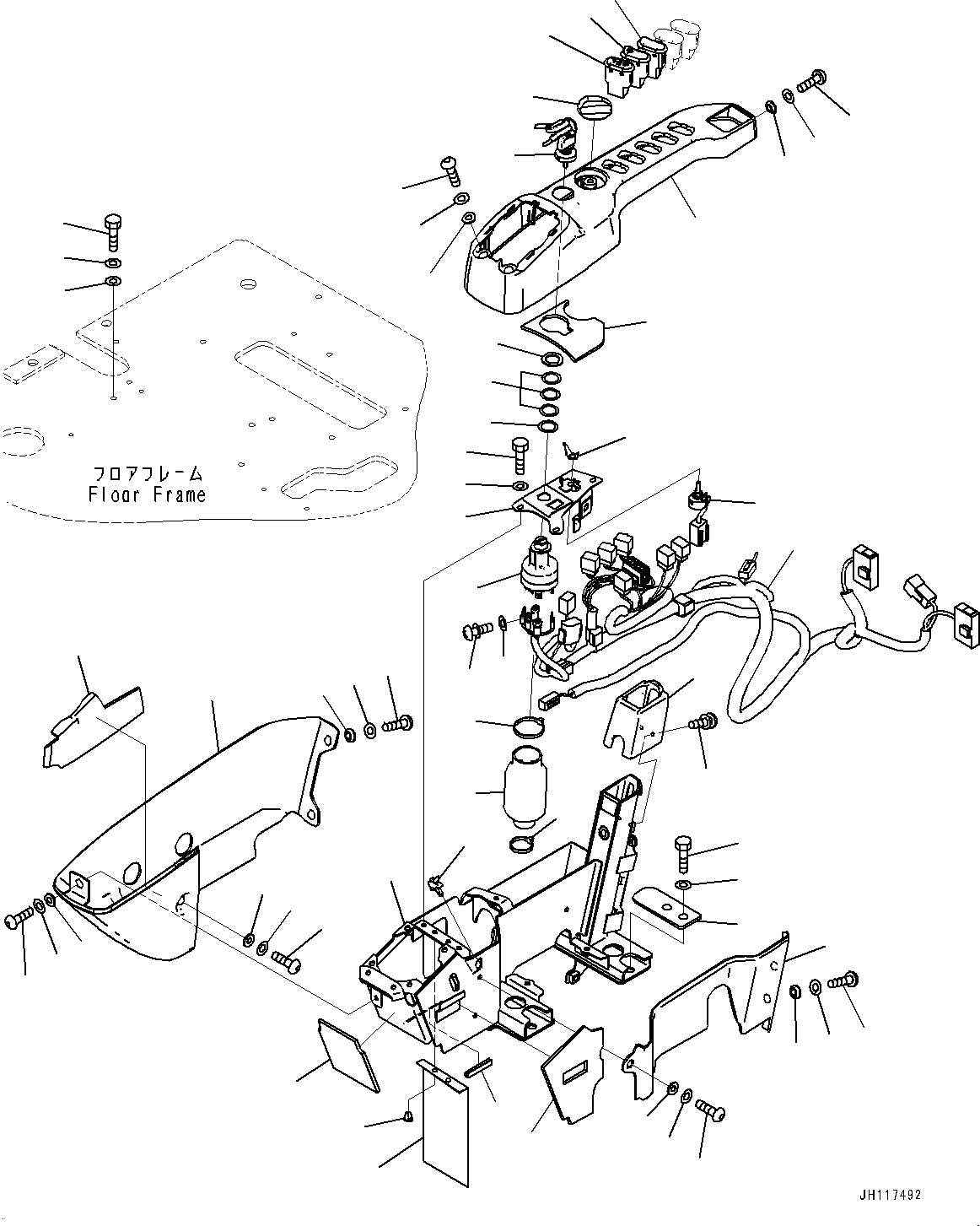 フロアフレーム
Floor Frame

JH117492