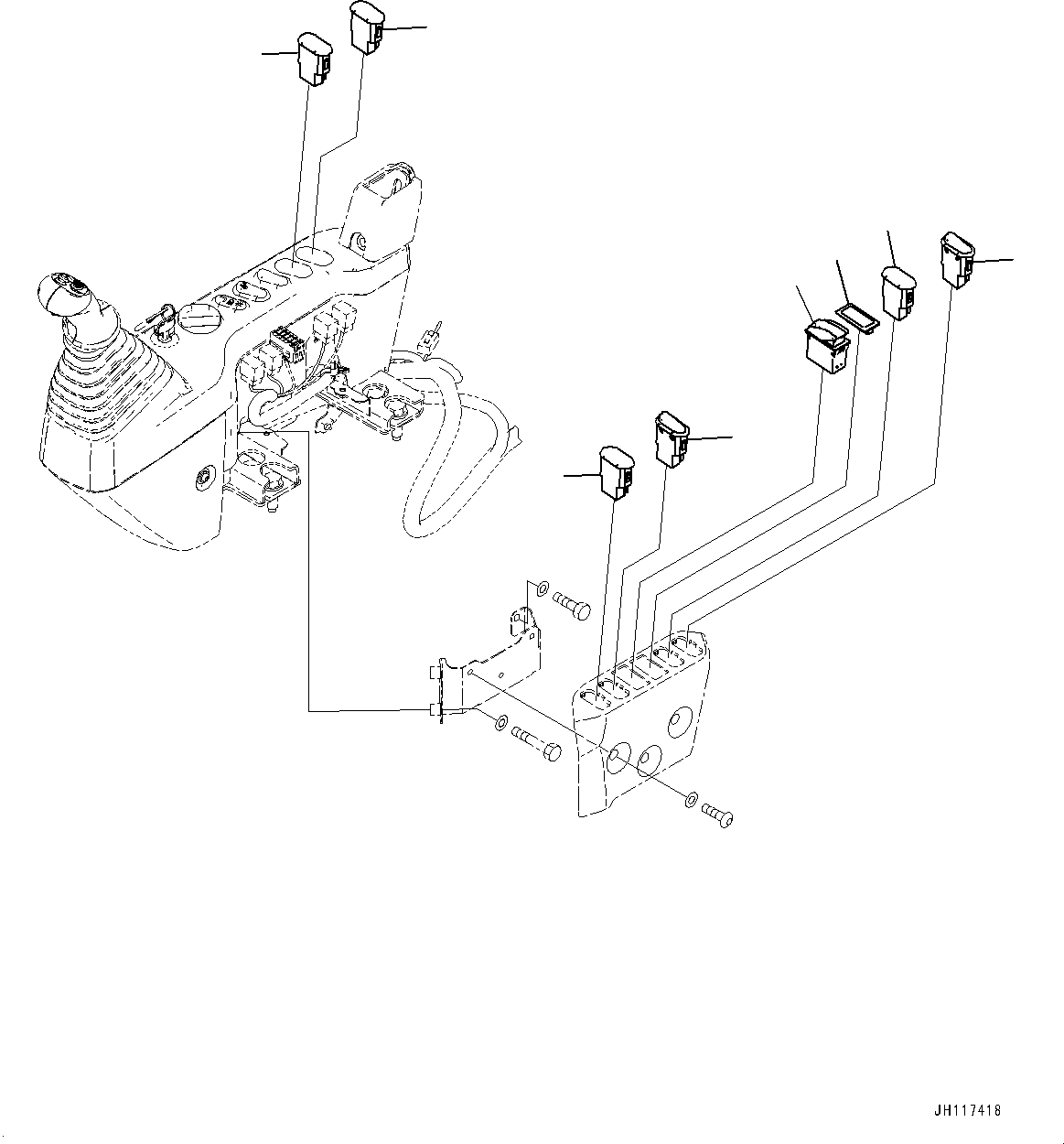 JH117418