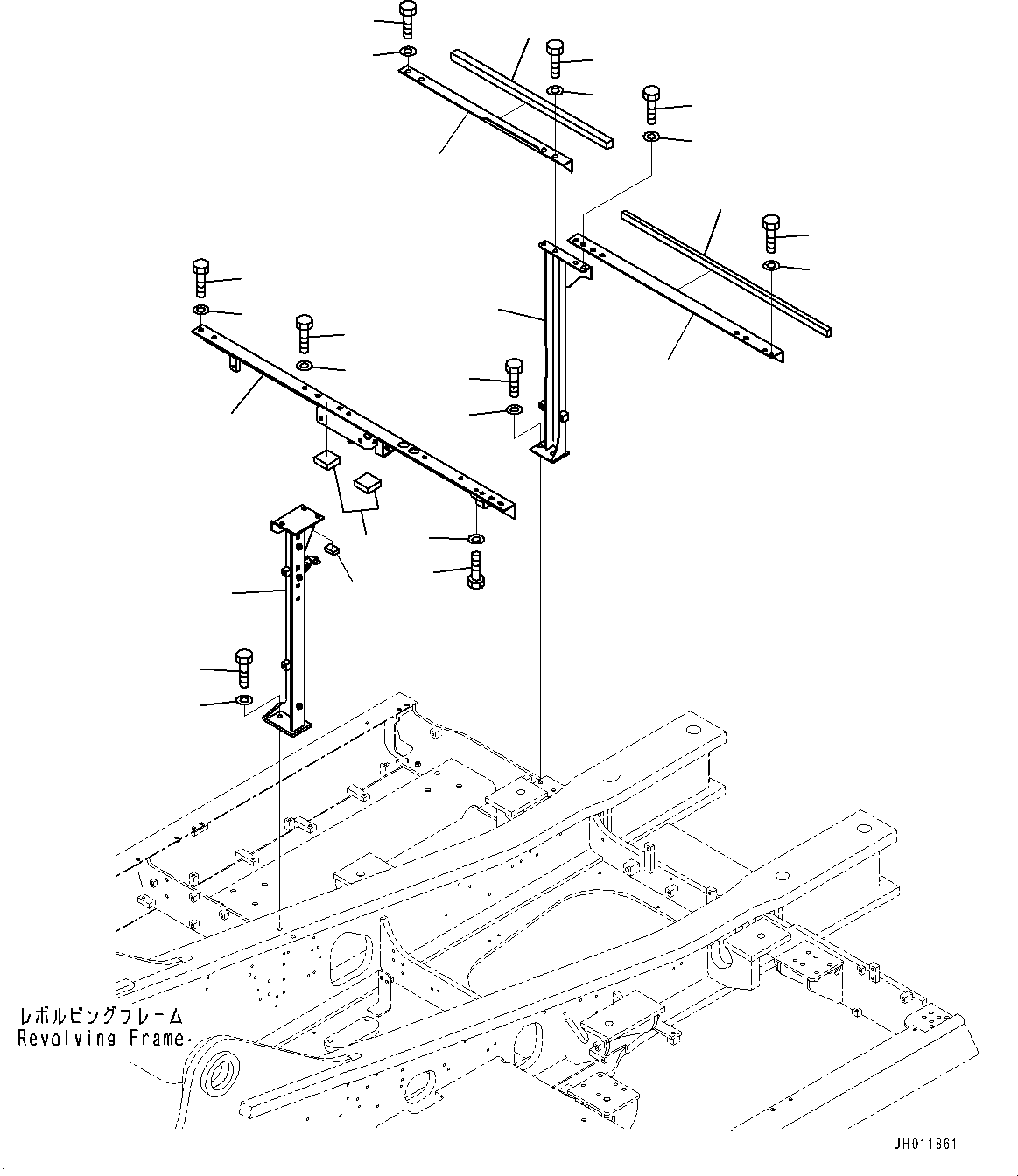 レボルビングフレーム
Revolving Frame

JH011861