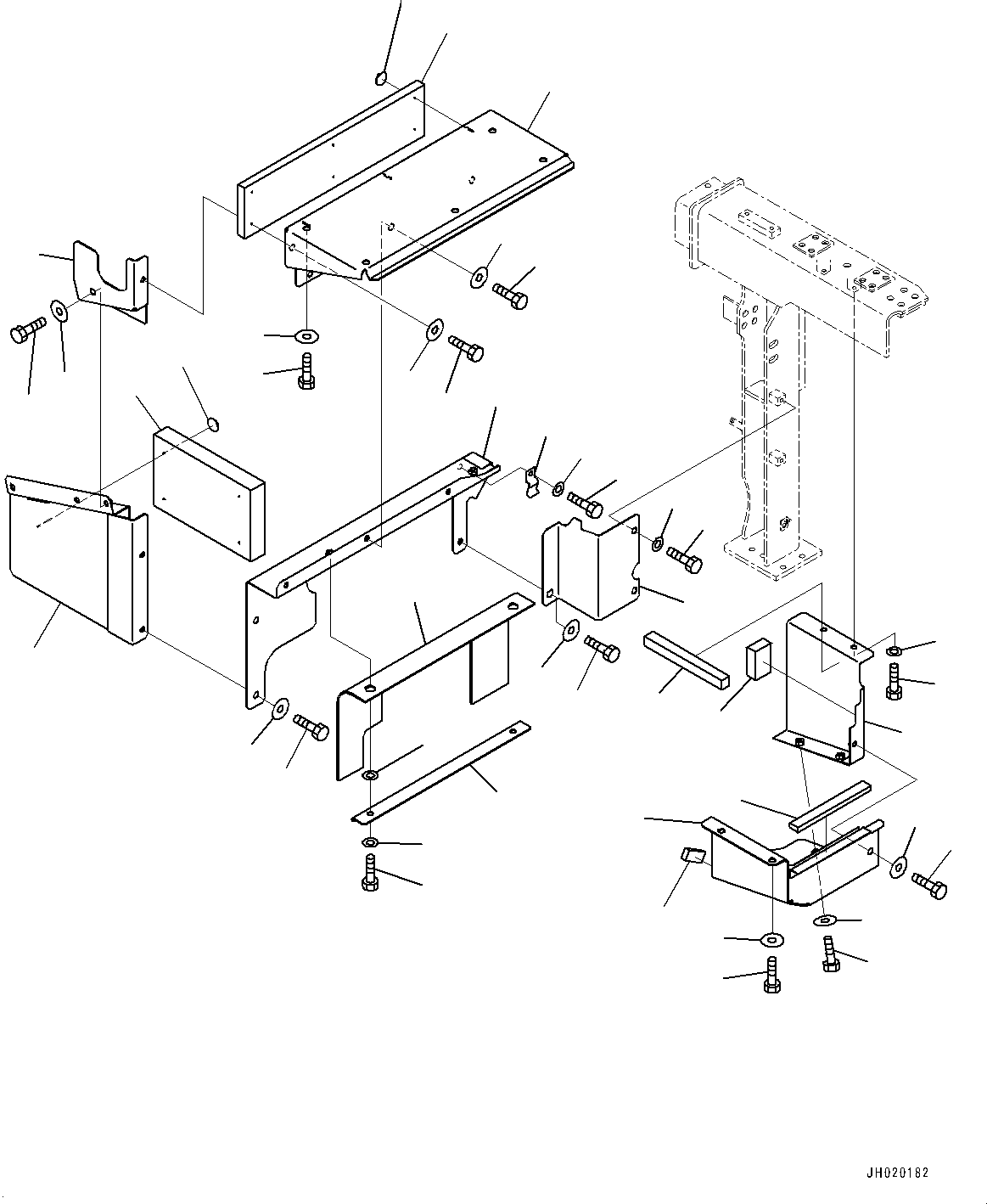 JH020182