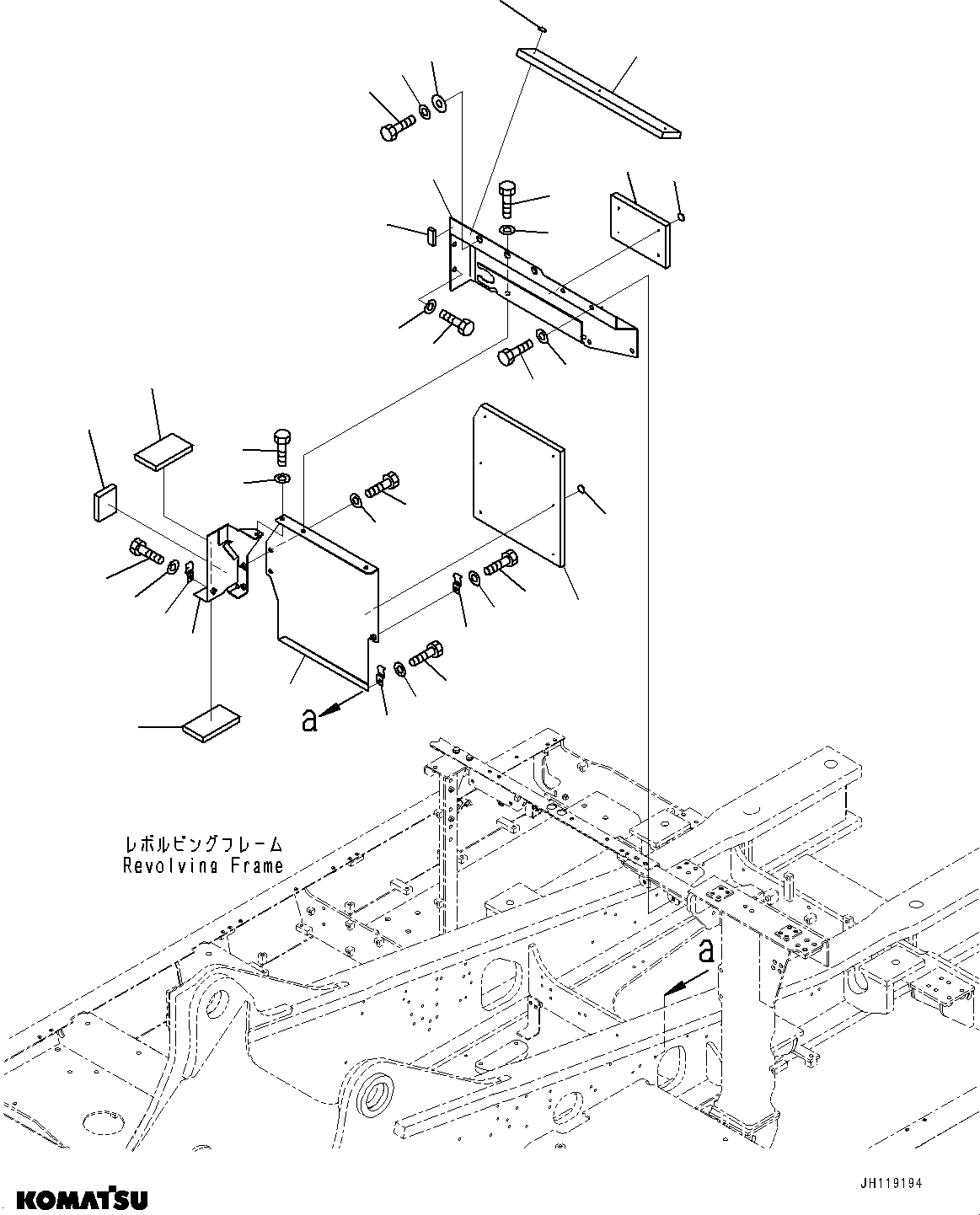 a

レボルビングフレーム
Revolving Frame

a

JH119194

KOMATSU