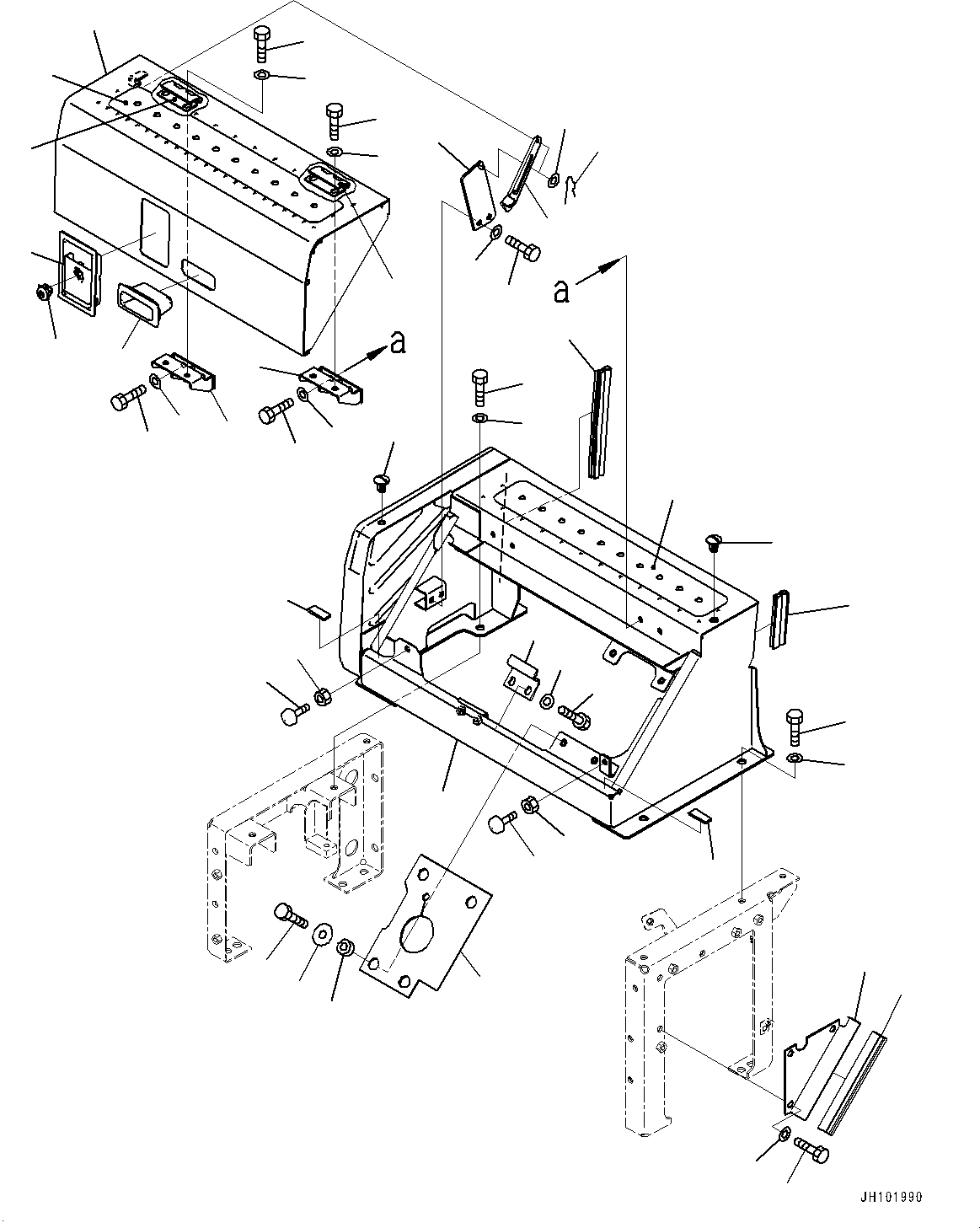 a

a

JH101990