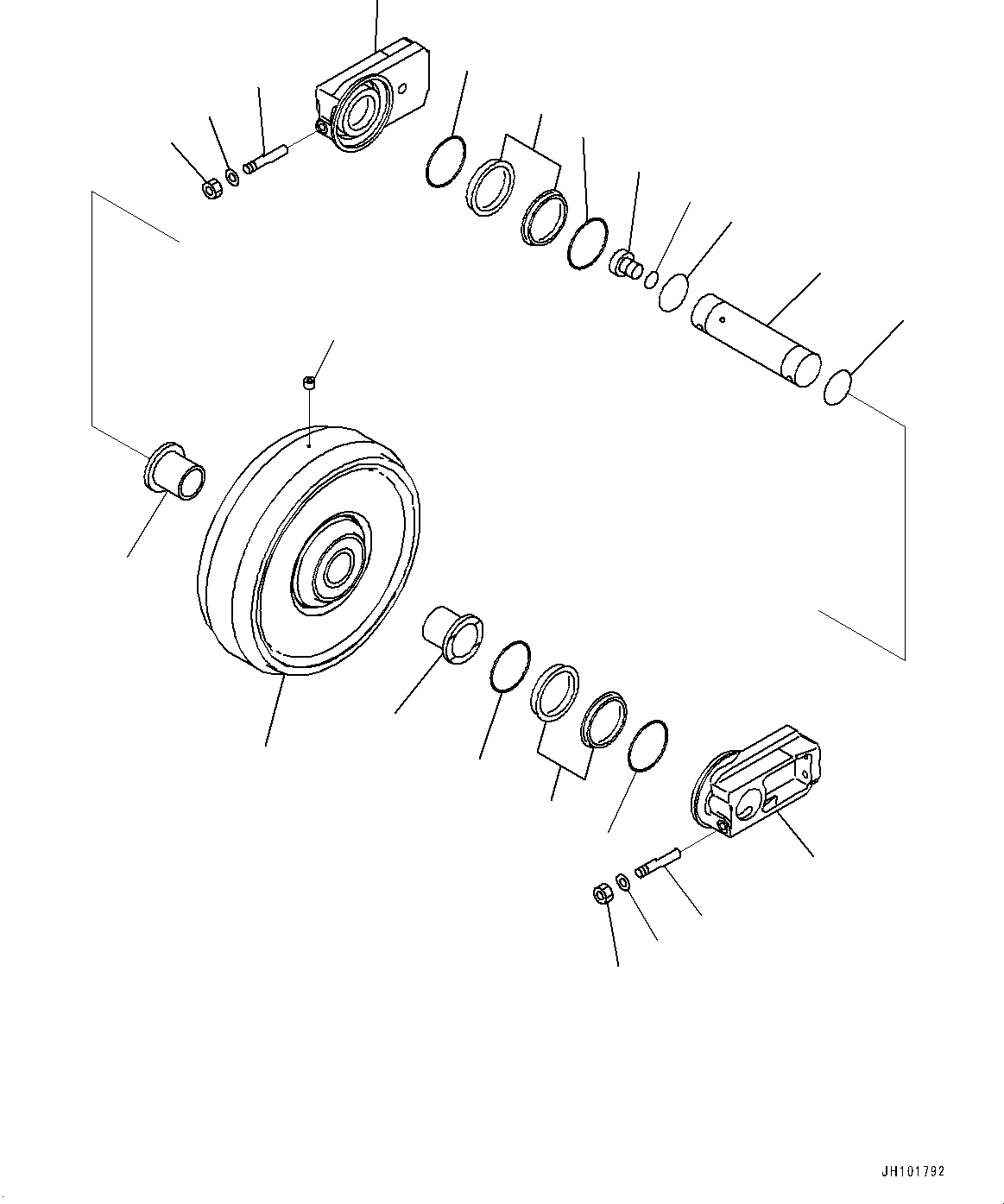 JH101792