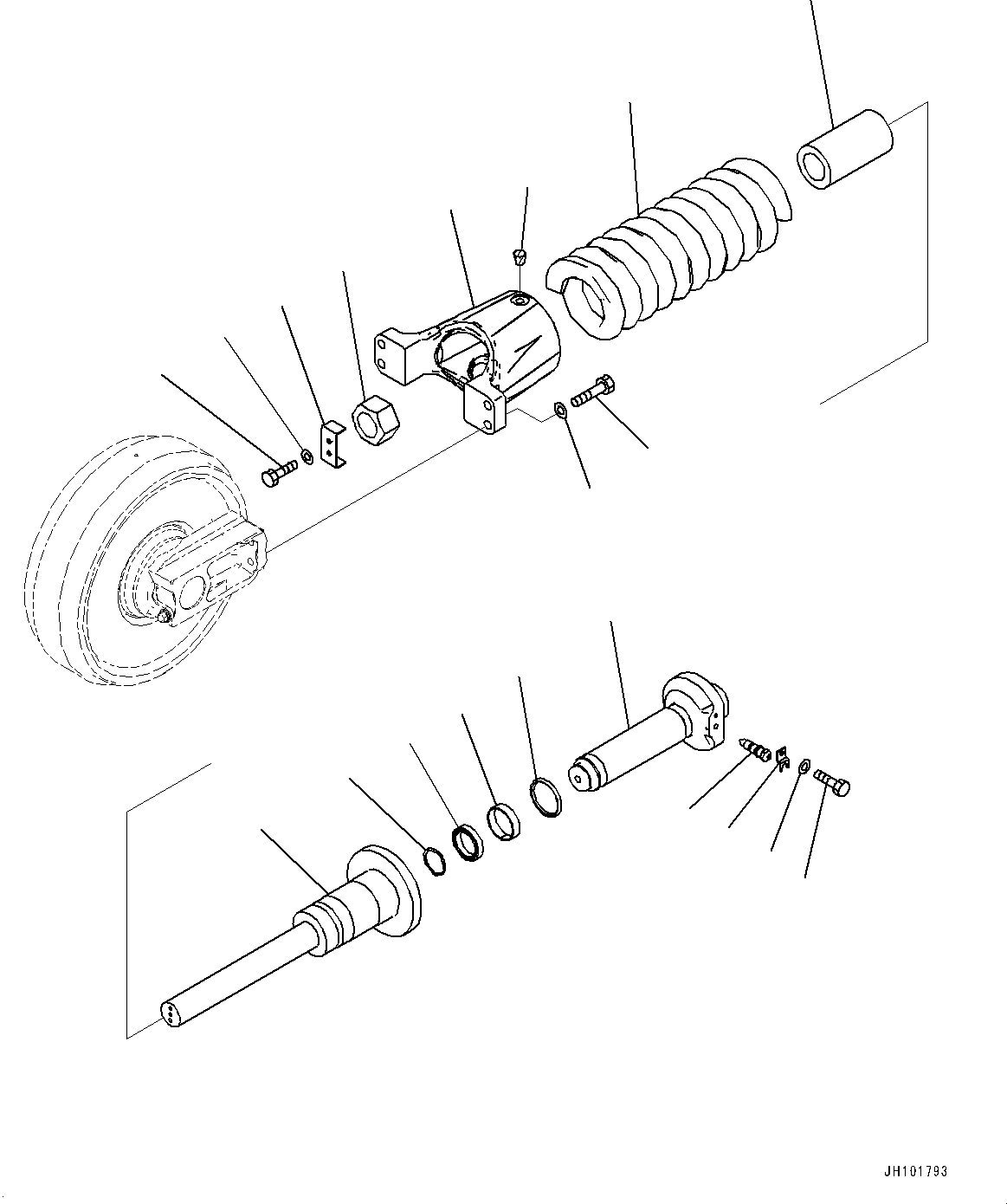 JH101793