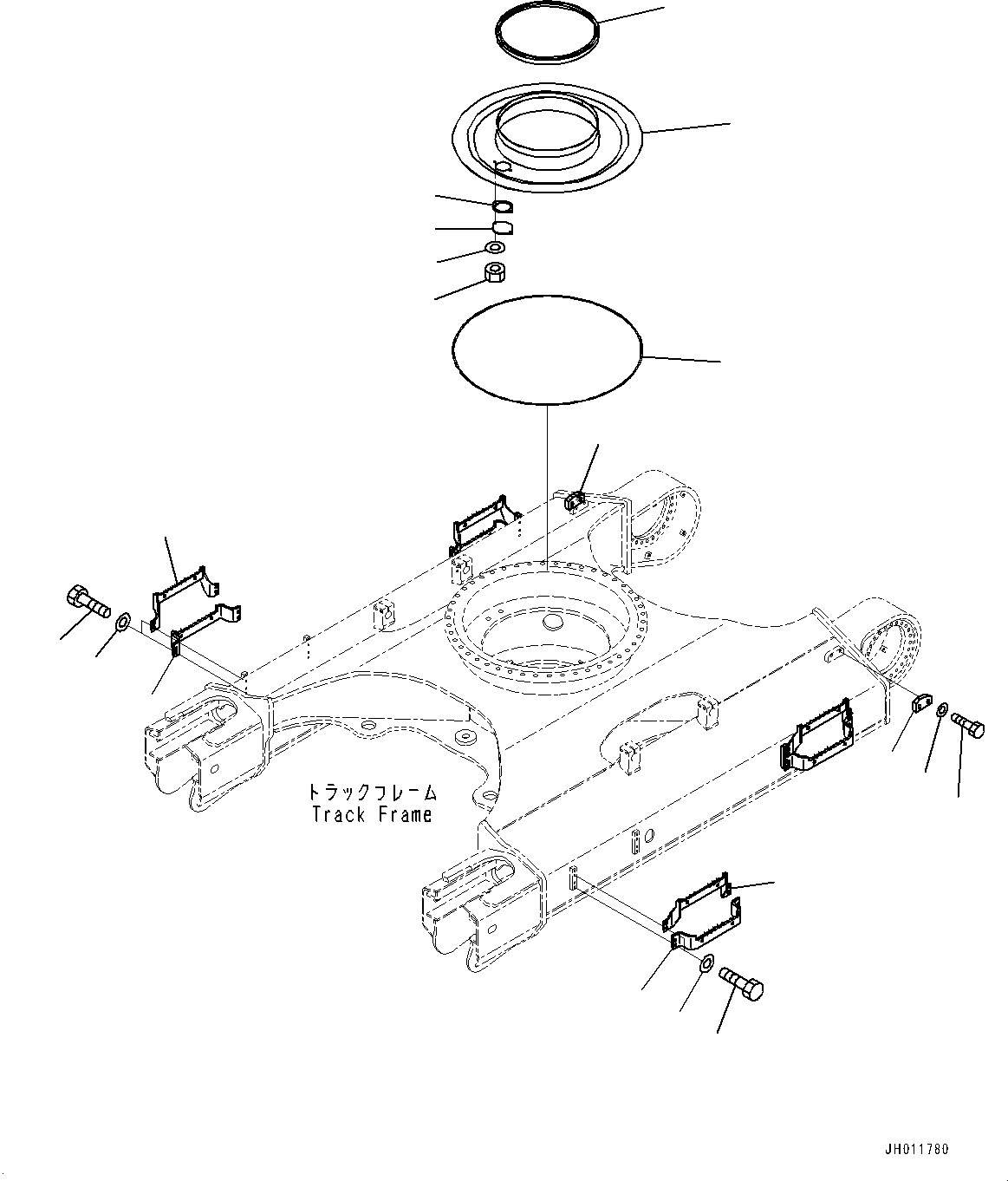 トラックフレーム
Track Frame

JH011780