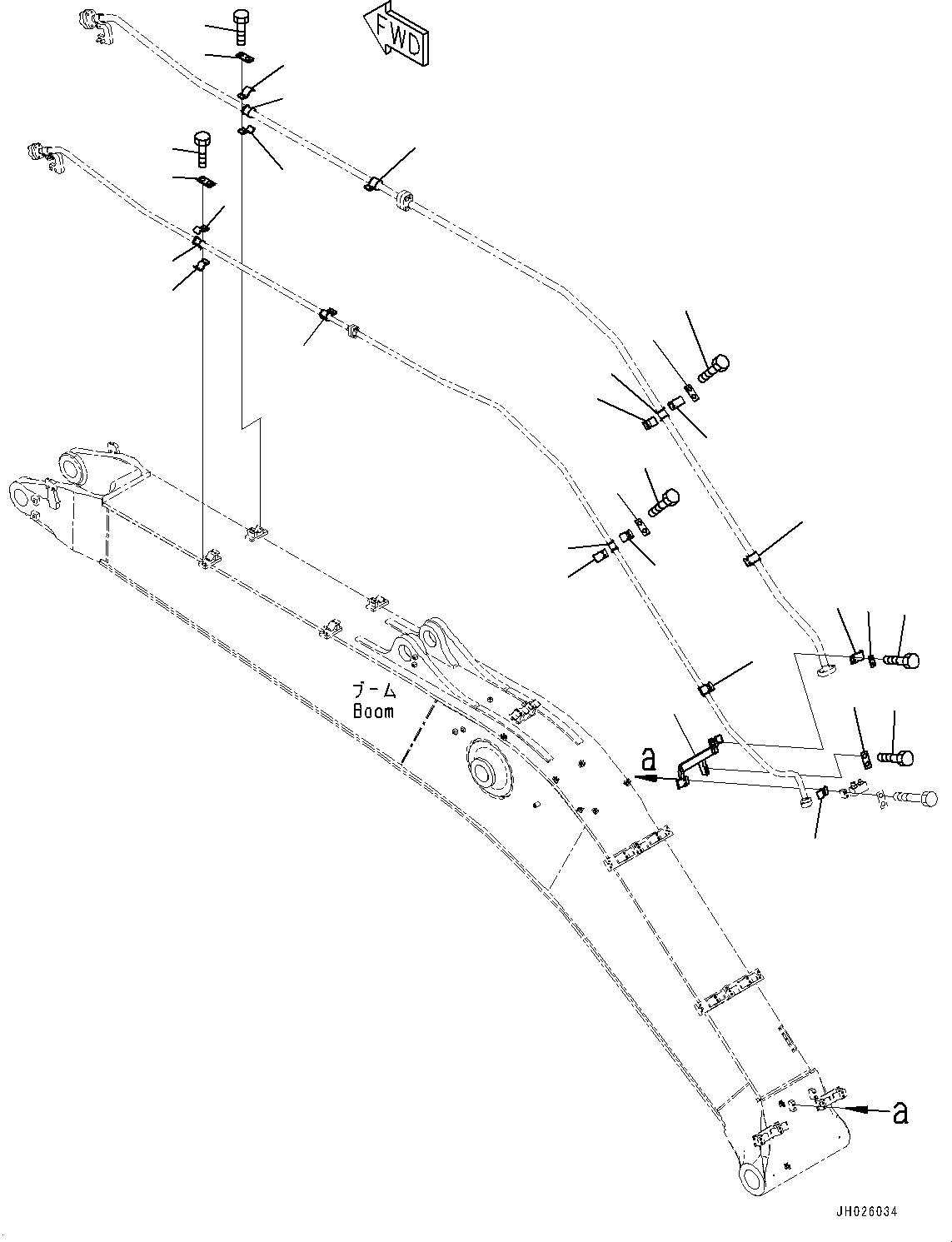 FWD

ブーム
Boom

a

a

JH026034