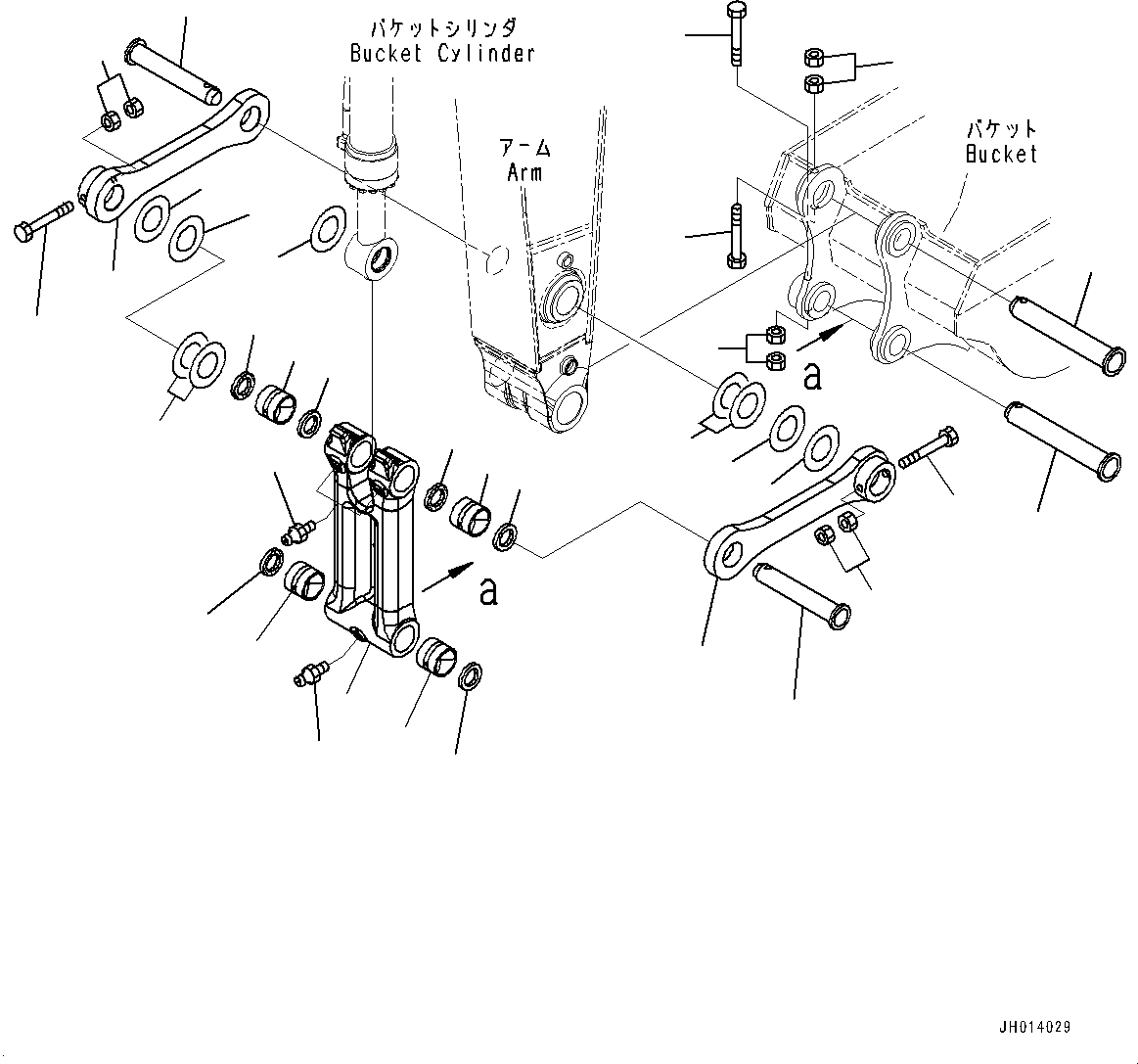 バケットシリンダ
Bucket Cylinder

アーム
Arm

バケット
Bucket

a

a

JH014029