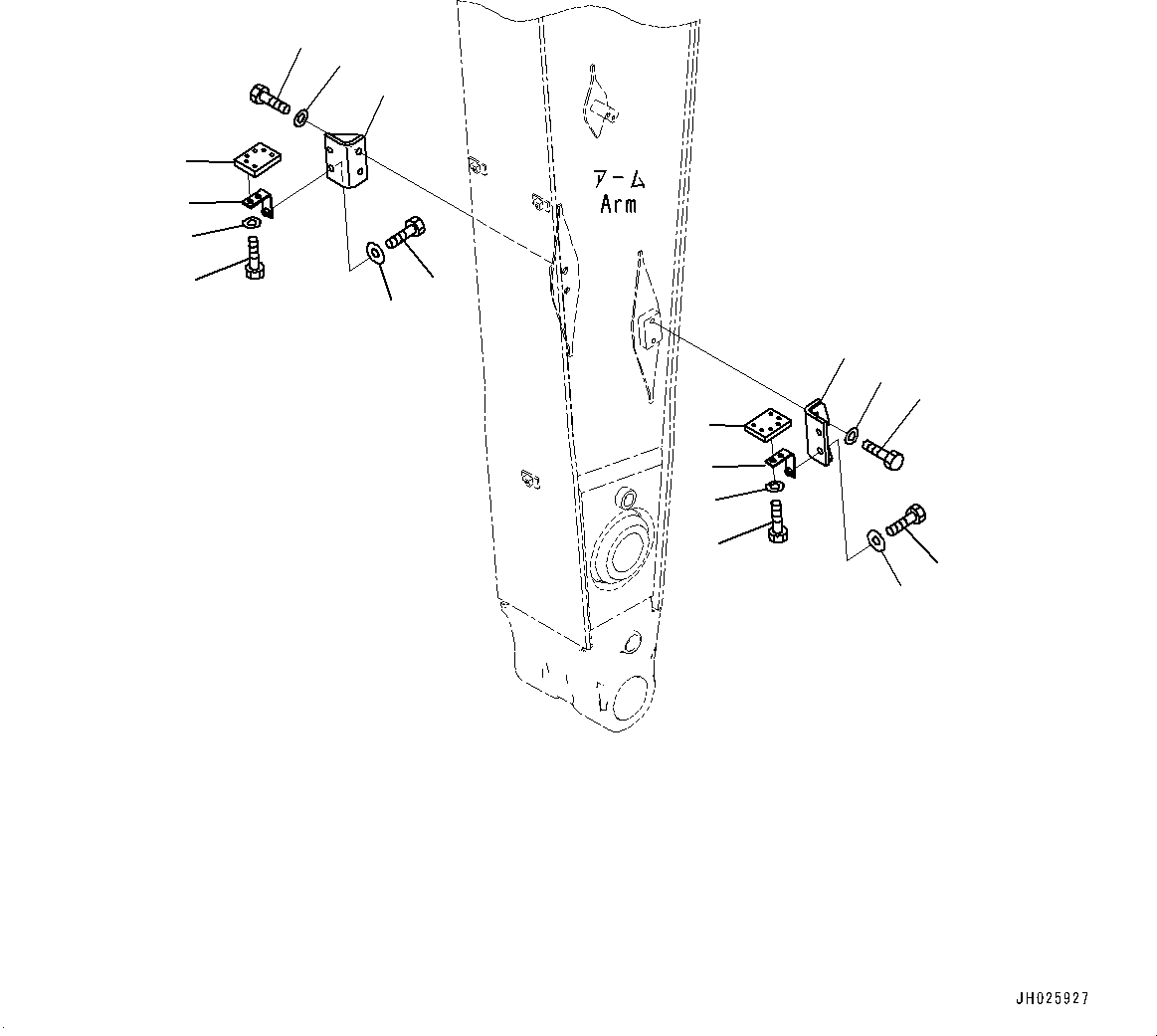 アーム
Arm

JH025927