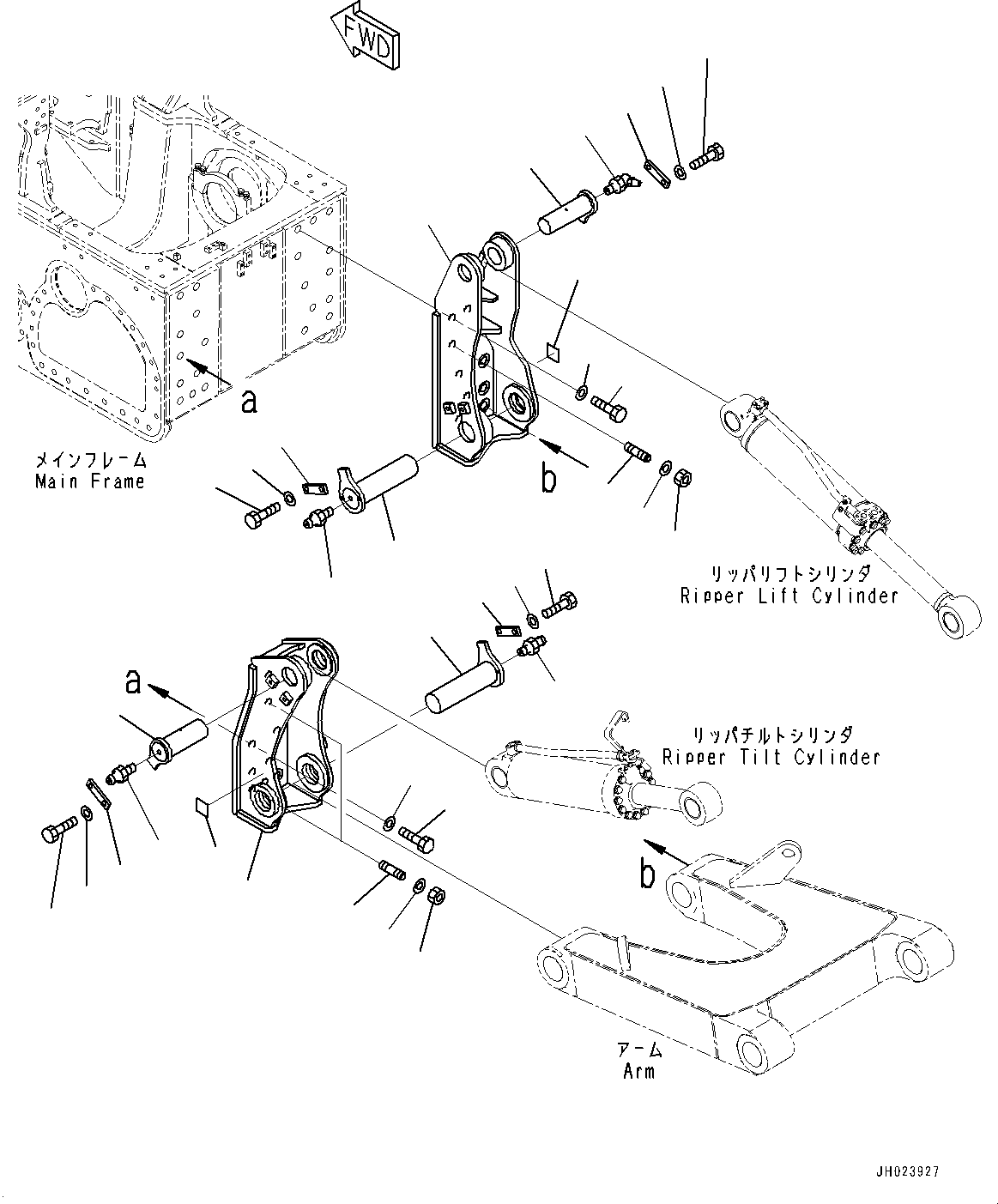 FWD

a

メインフレーム
Main Frame

b

リッパリフトシリンダ
Ripper Lift Cylinder

a

リッパチルトシリンダ
Ripper Tilt Cylinder

b

アーム
Arm

JH023927