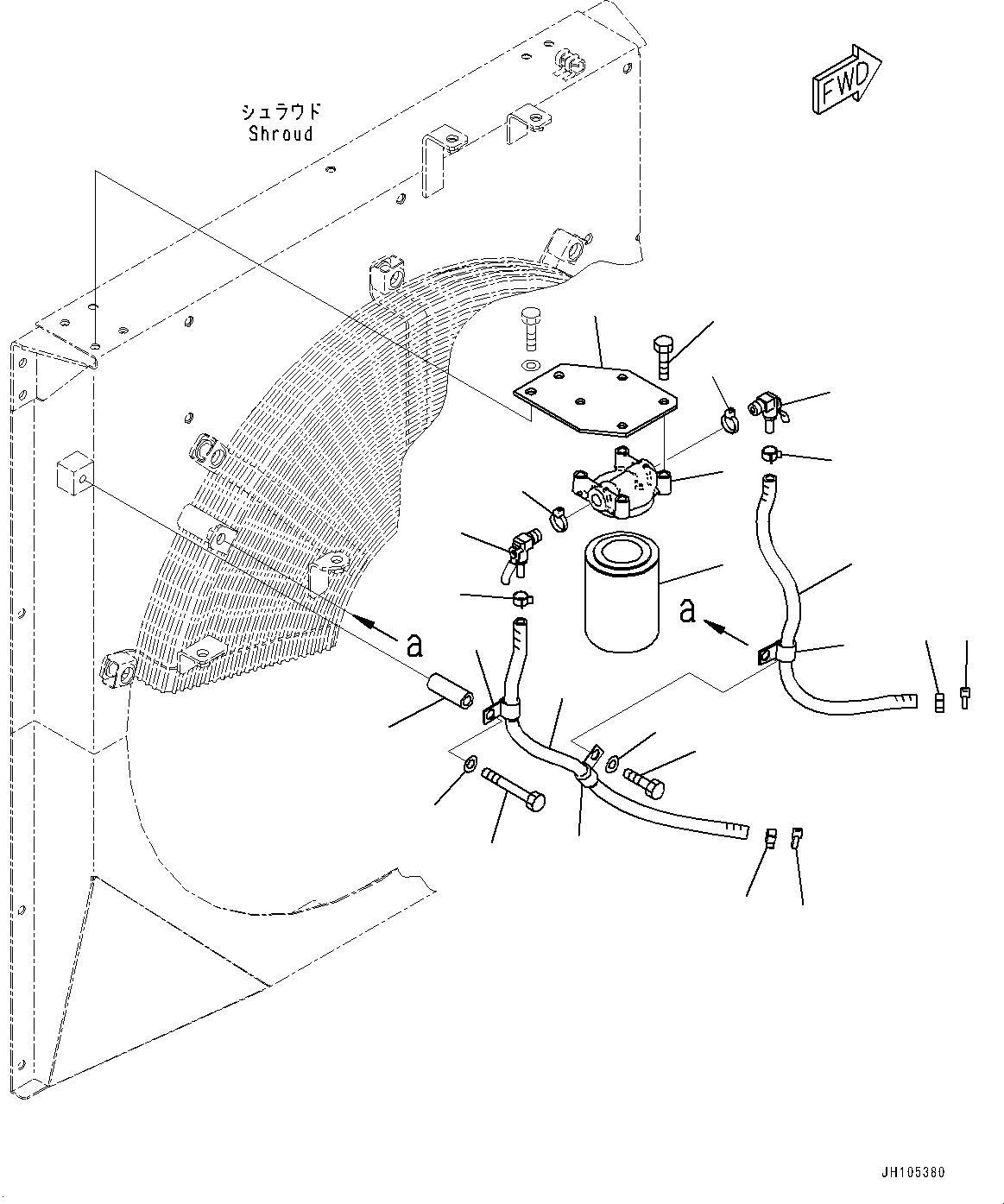 シュラウド
Shroud

FWD

a

a

JH105380