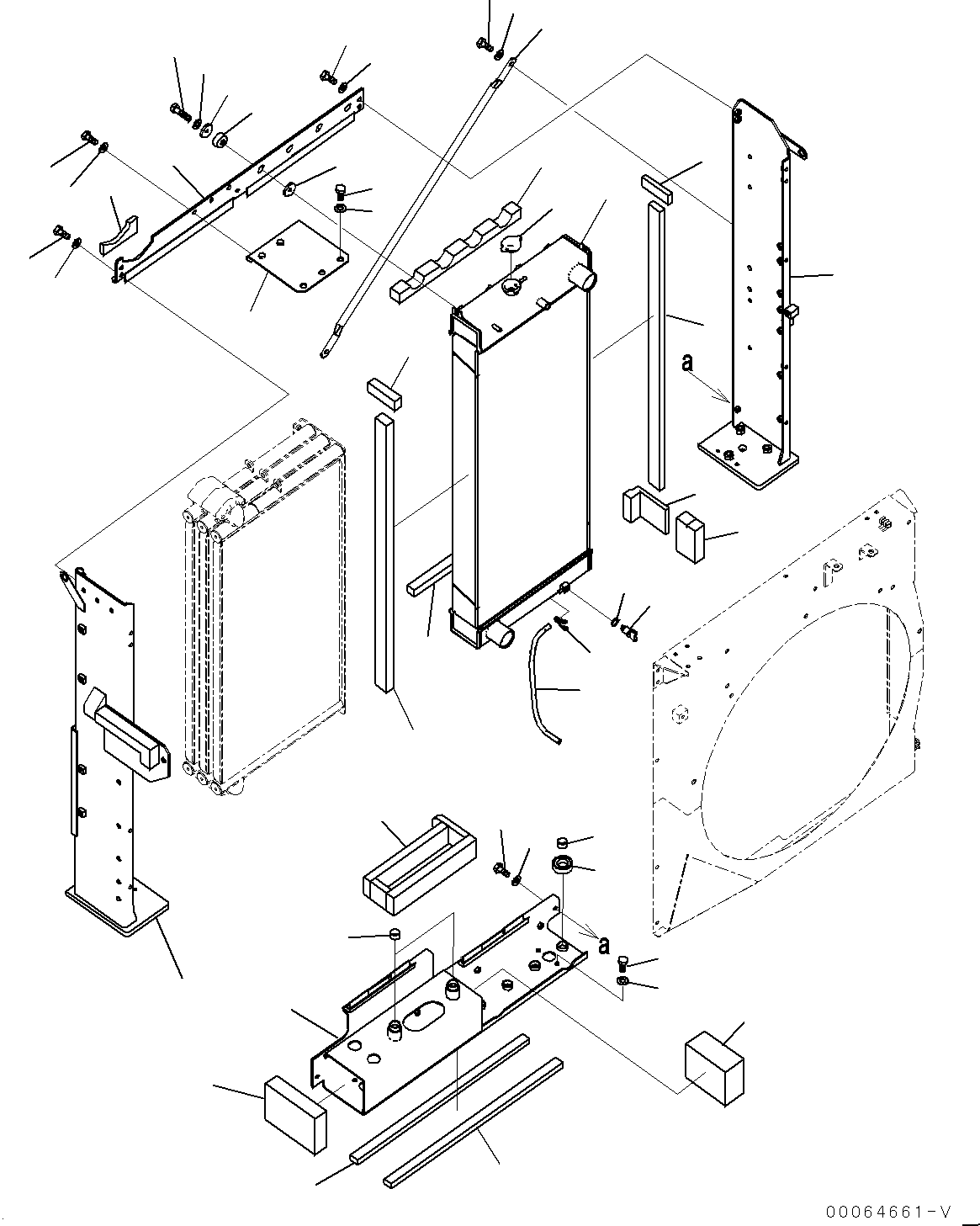 a

a

00064661-V