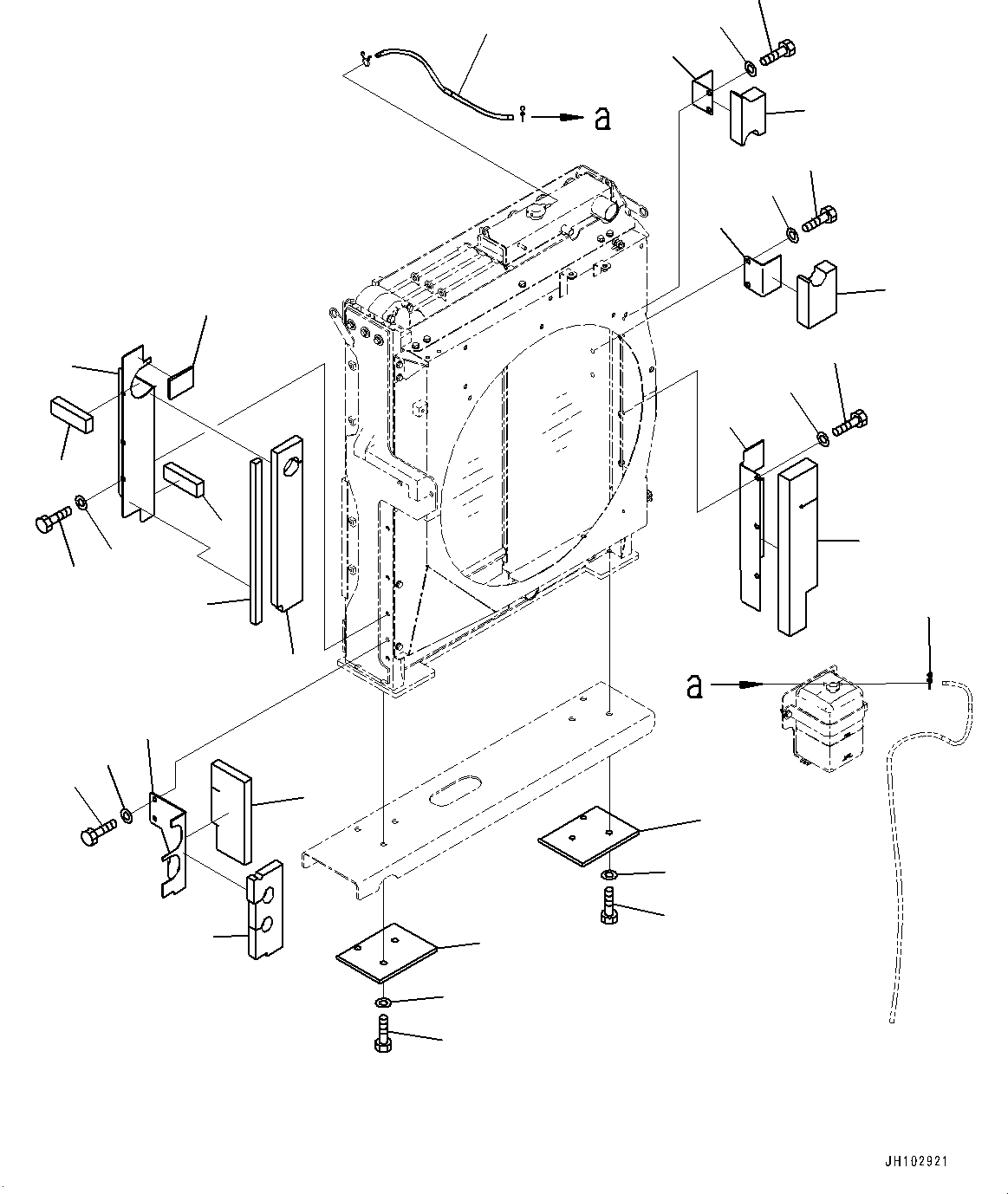 a

a

JH102921