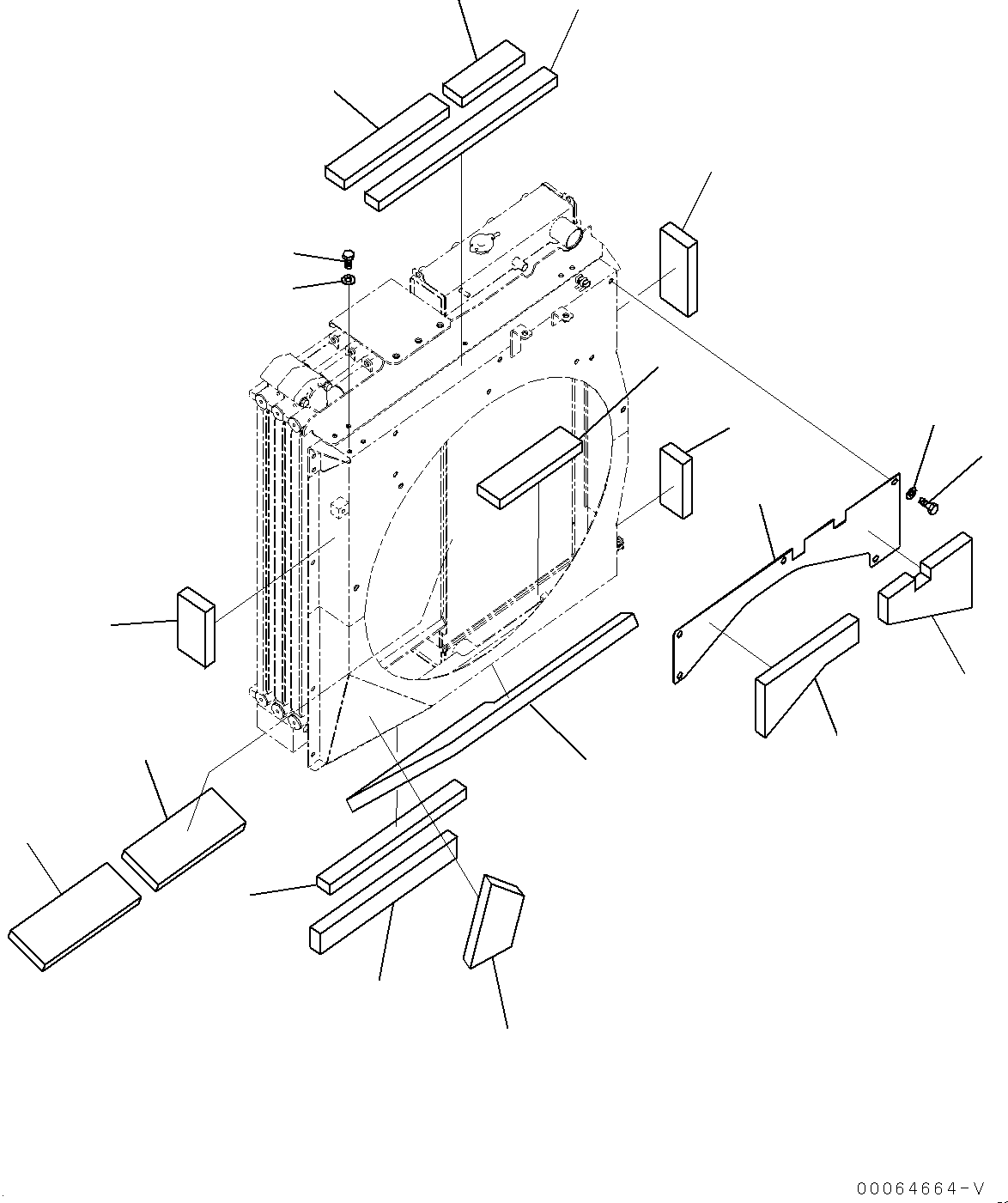 00064664-V