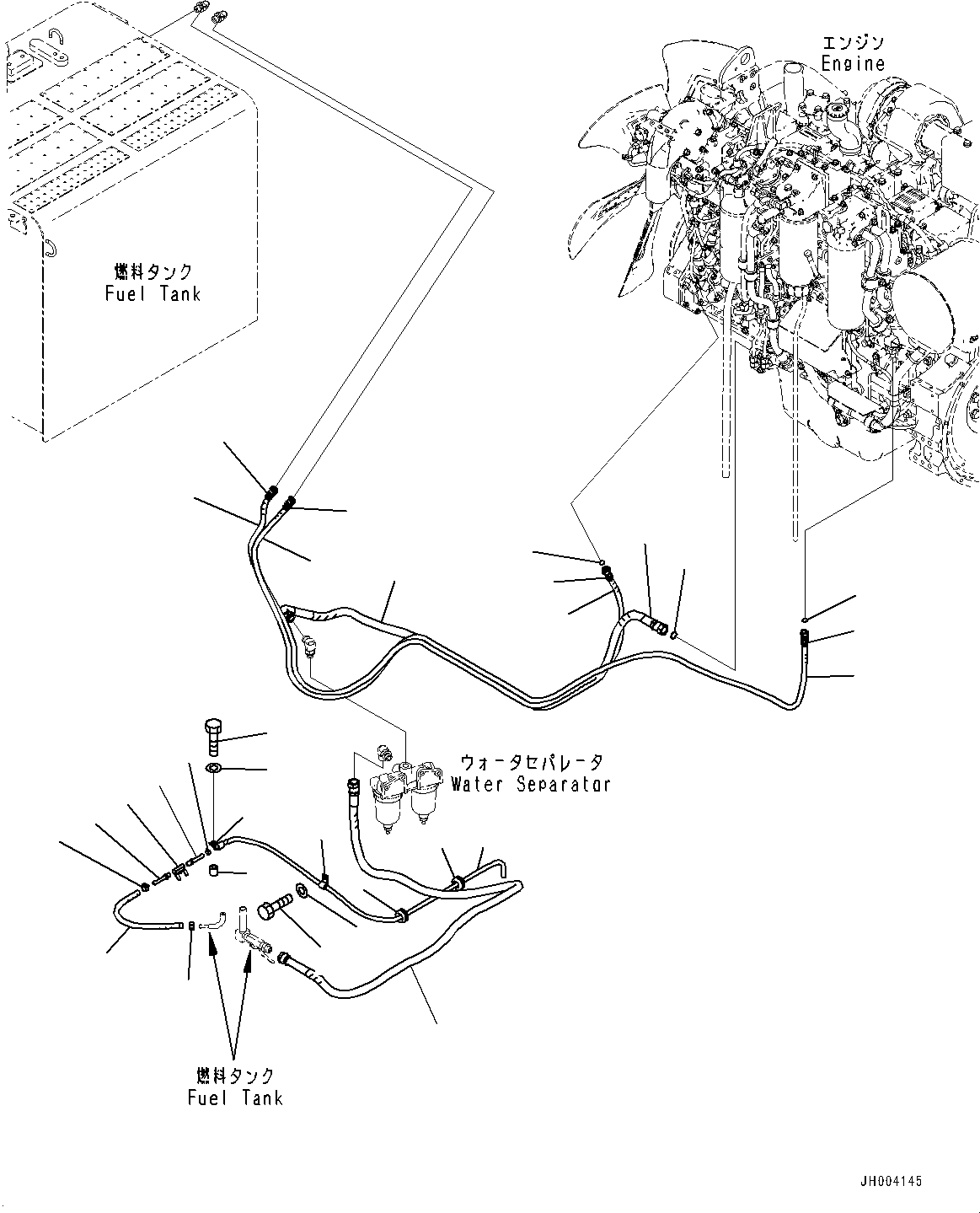 エンジン
Engine

燃料タンク
Fuel Tank

ウォータセパレータ
Water Separator

燃料タンク
Fuel Tank

JH004145