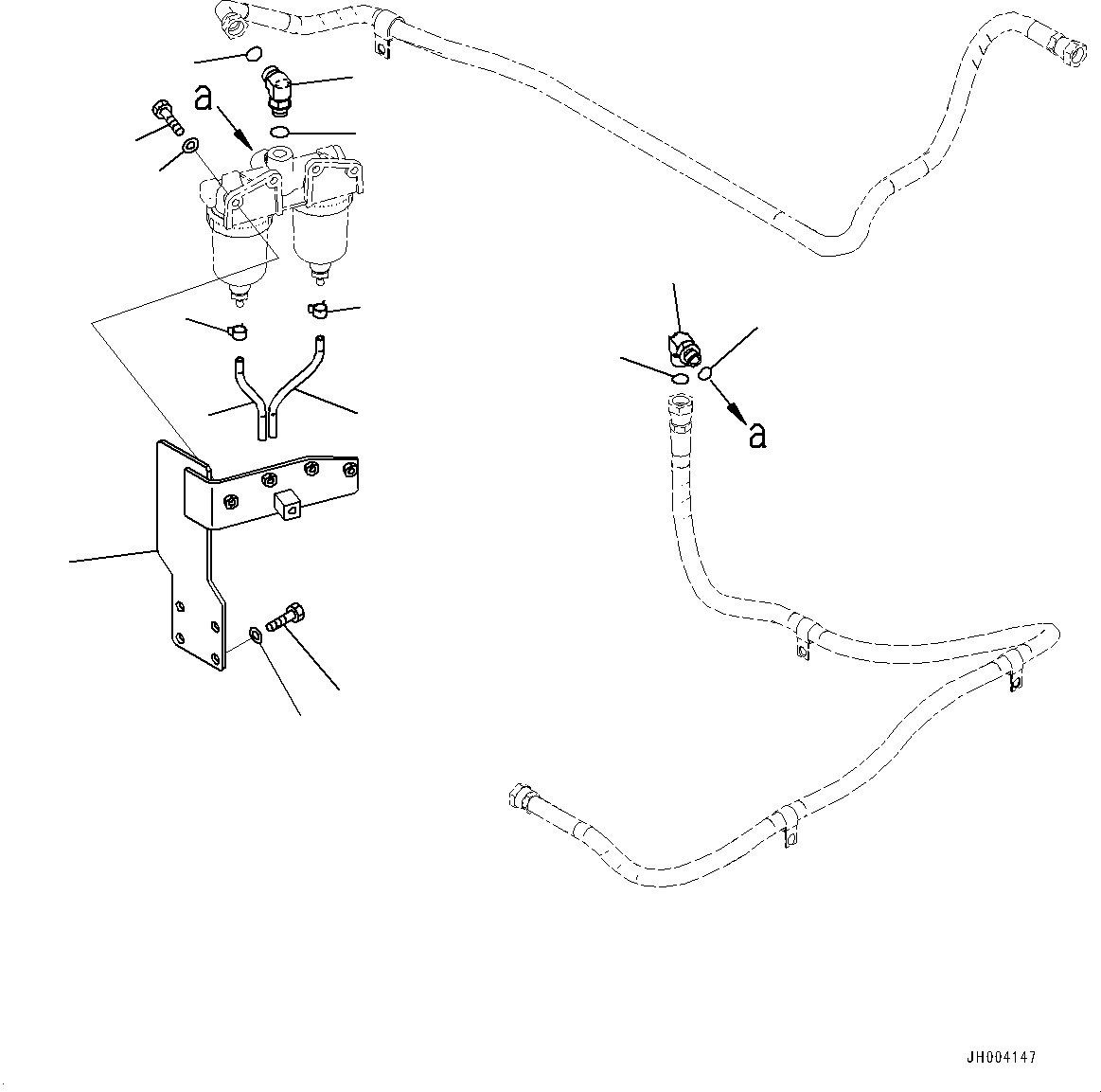 a

a

JH004147