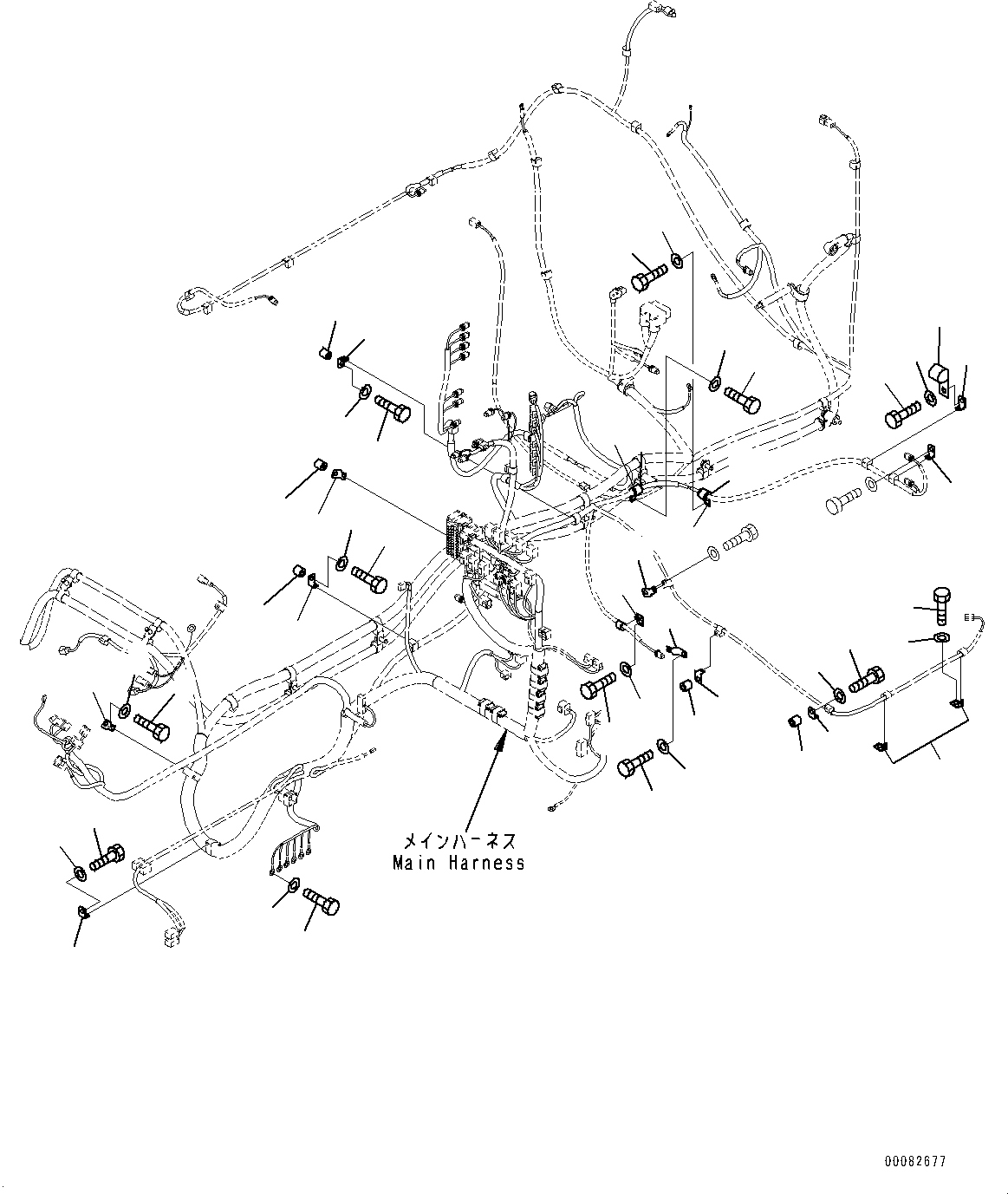 メインハーネス
Main Harness

00082677