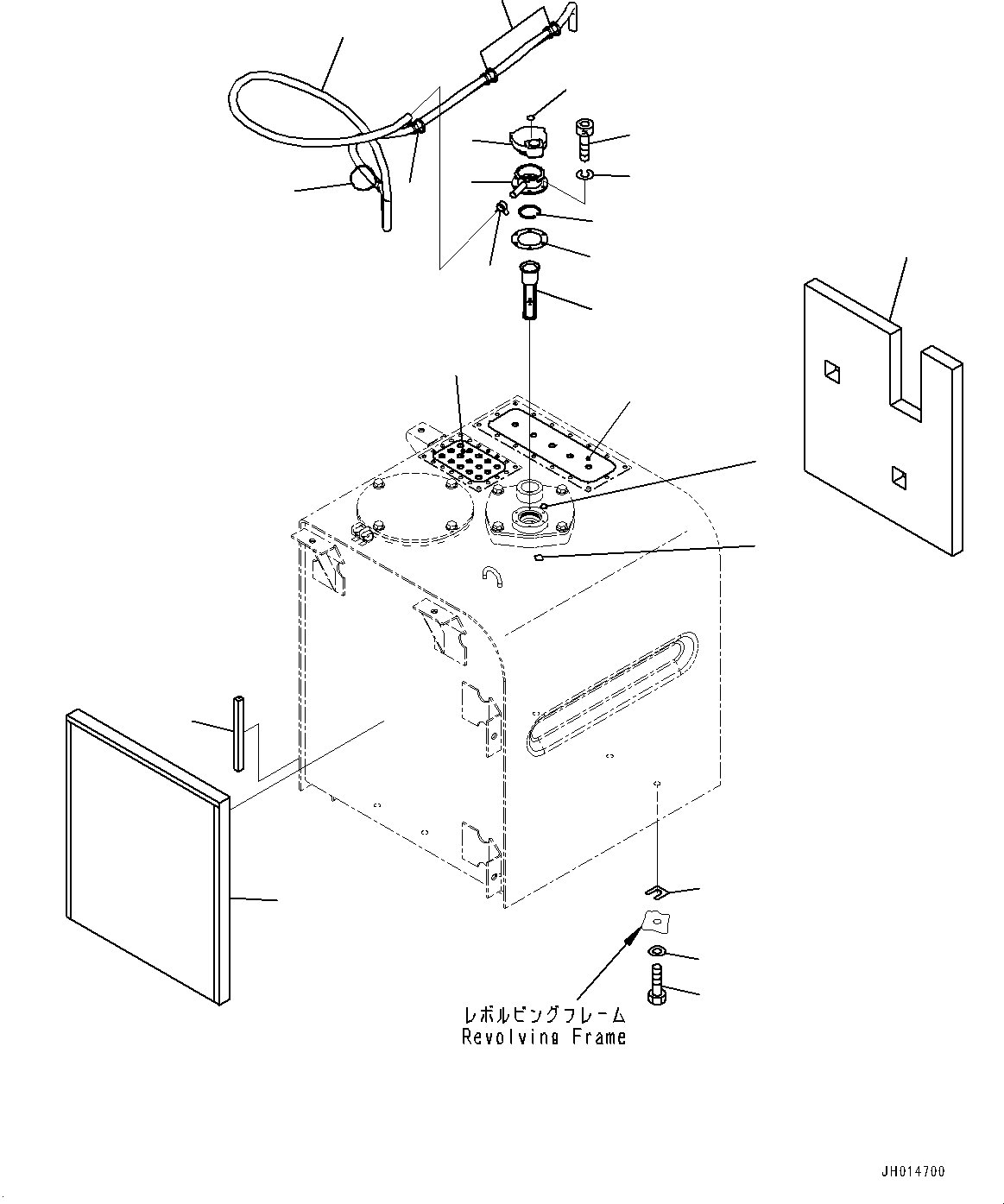 レボルビングフレーム
Revolving Frame

JH014700