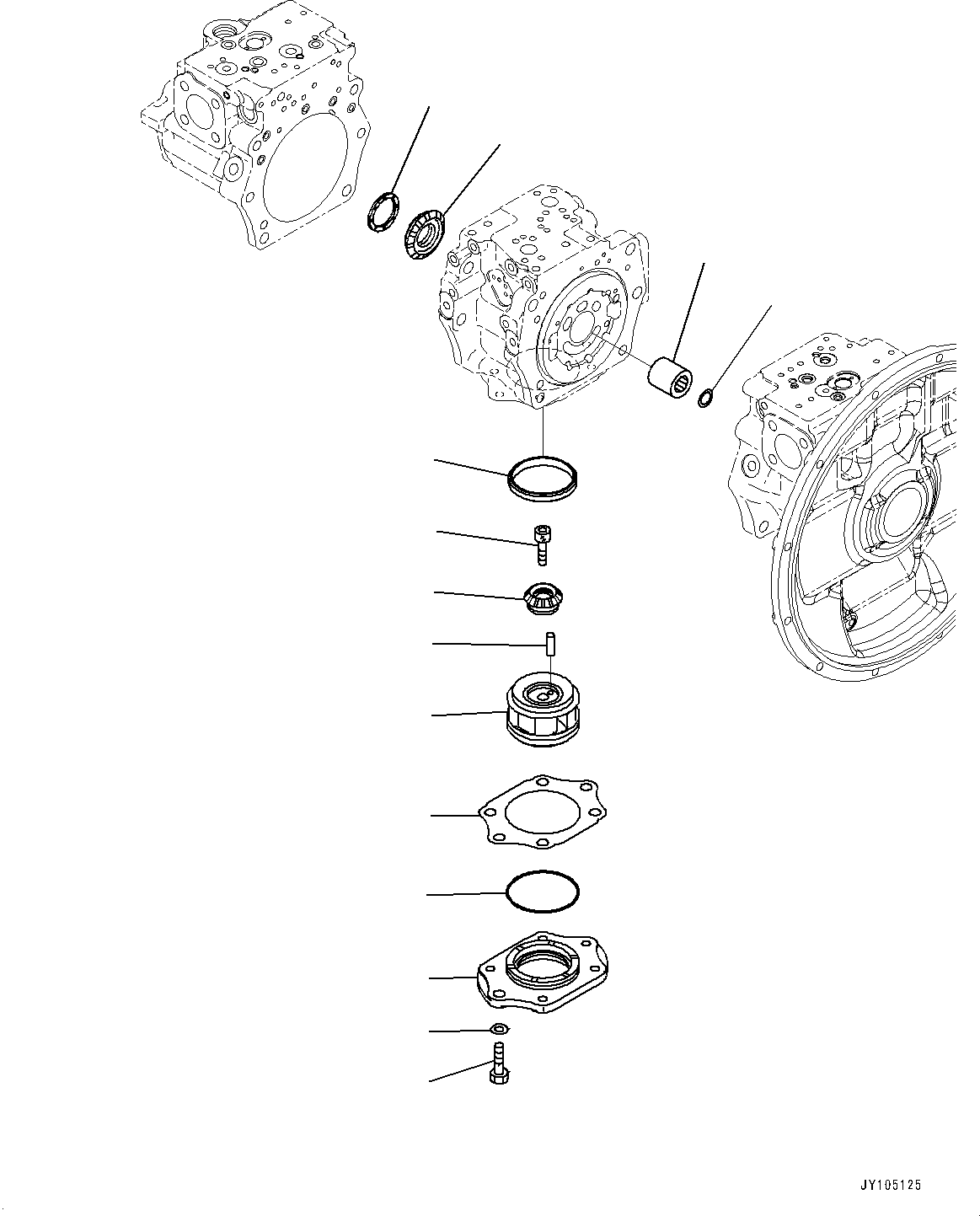 JY105125