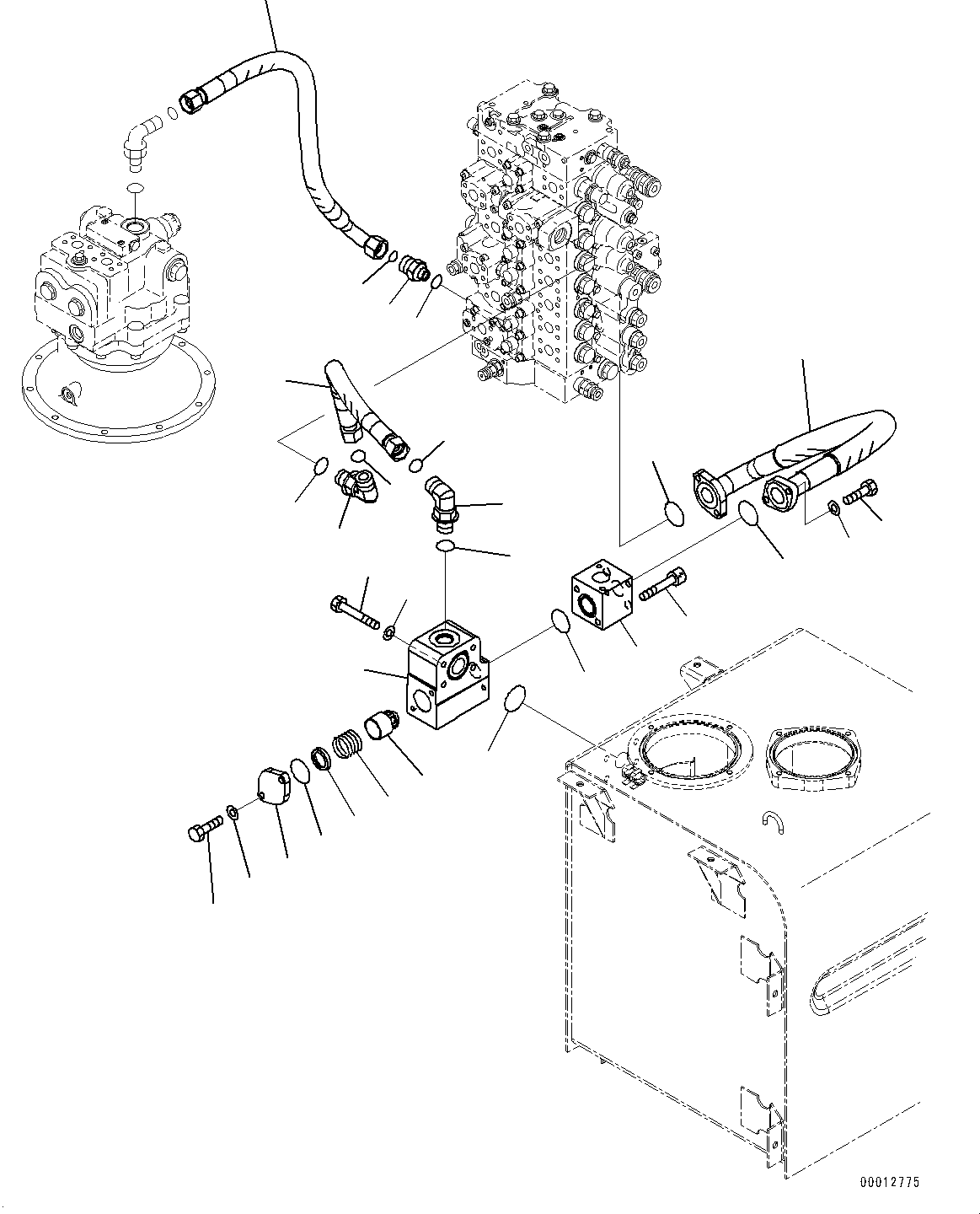 00012775