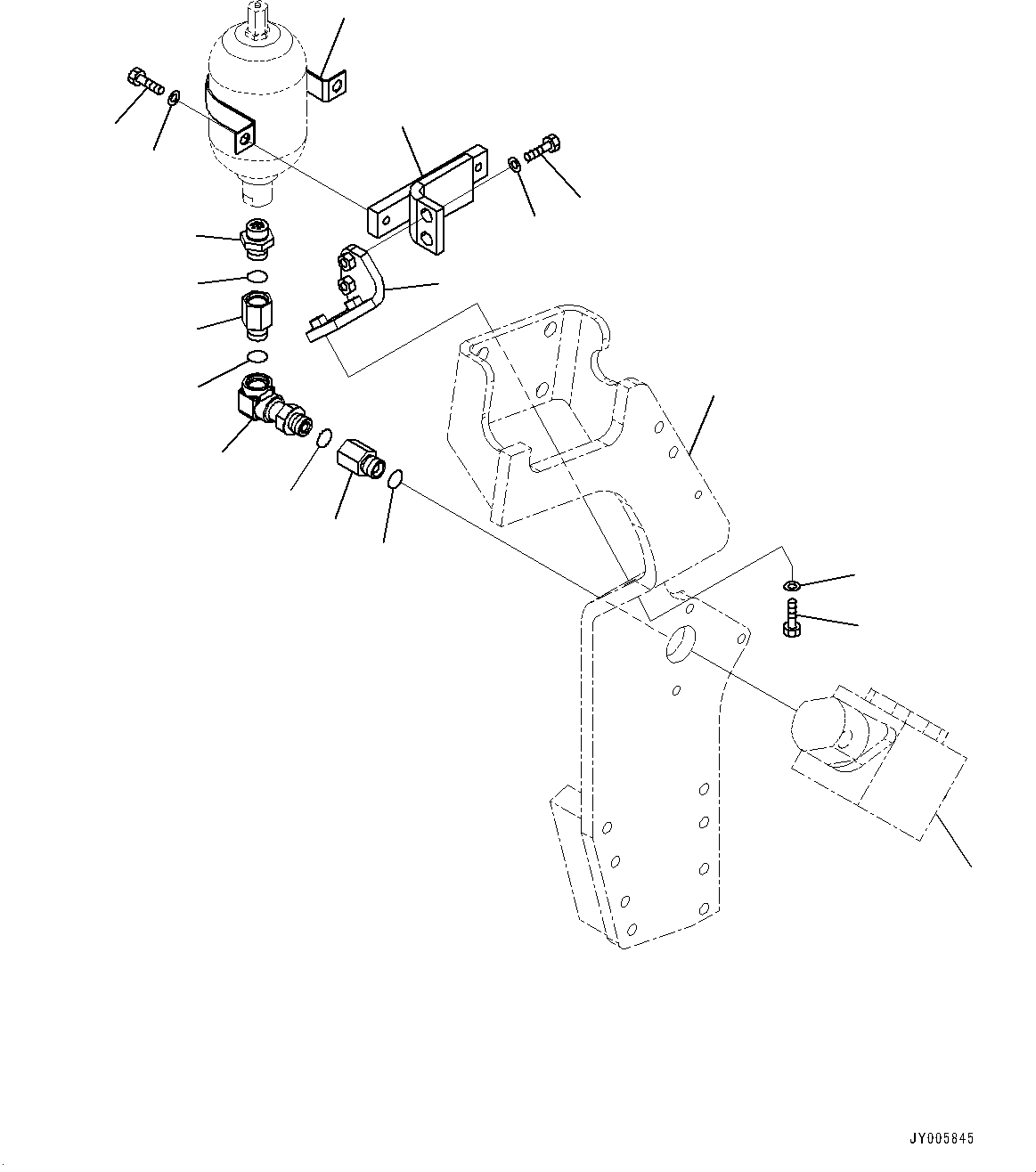 JY005845