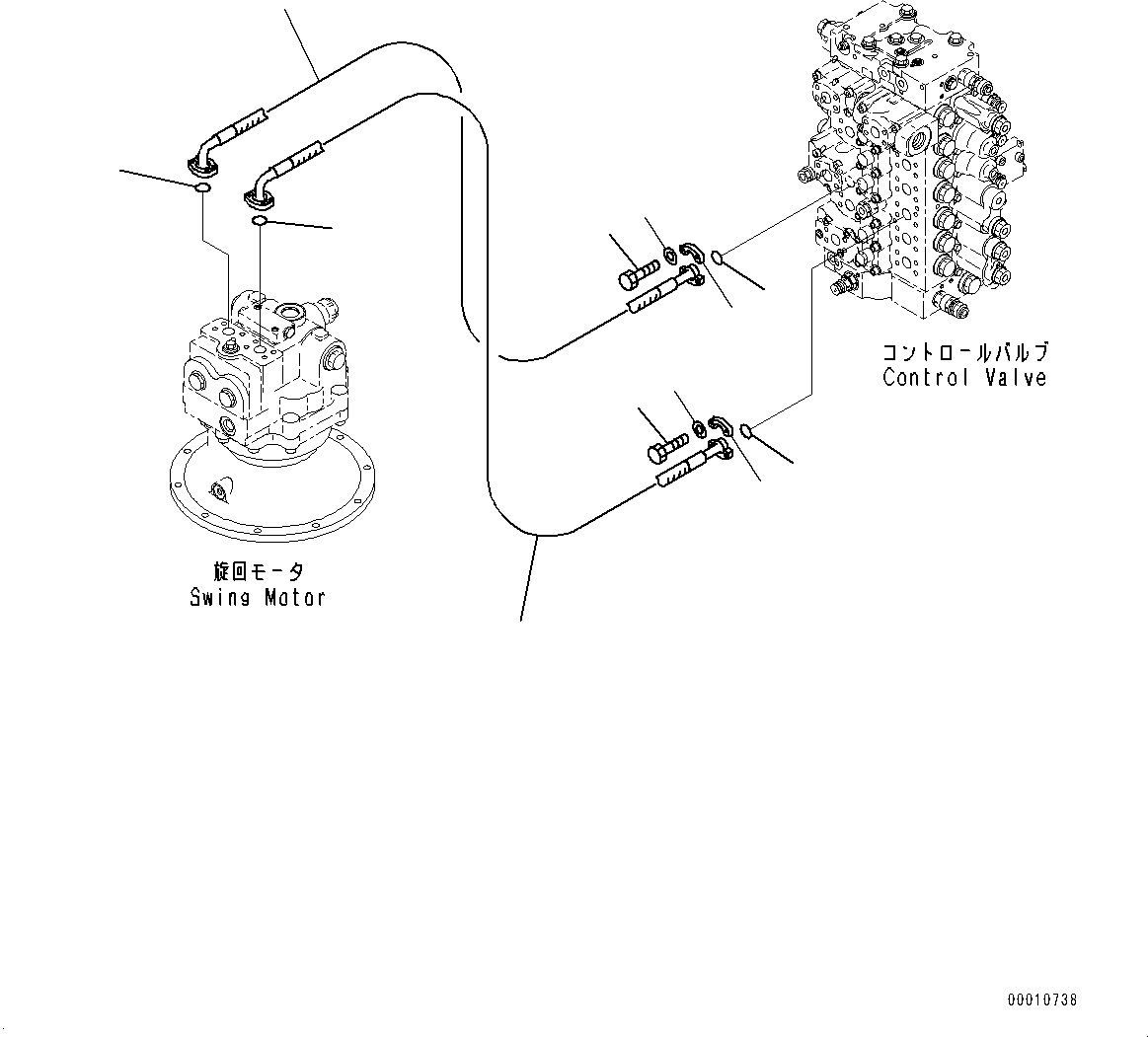 コントロールバルブ
Control Valve

旋回モータ
Swing Motor

00010738