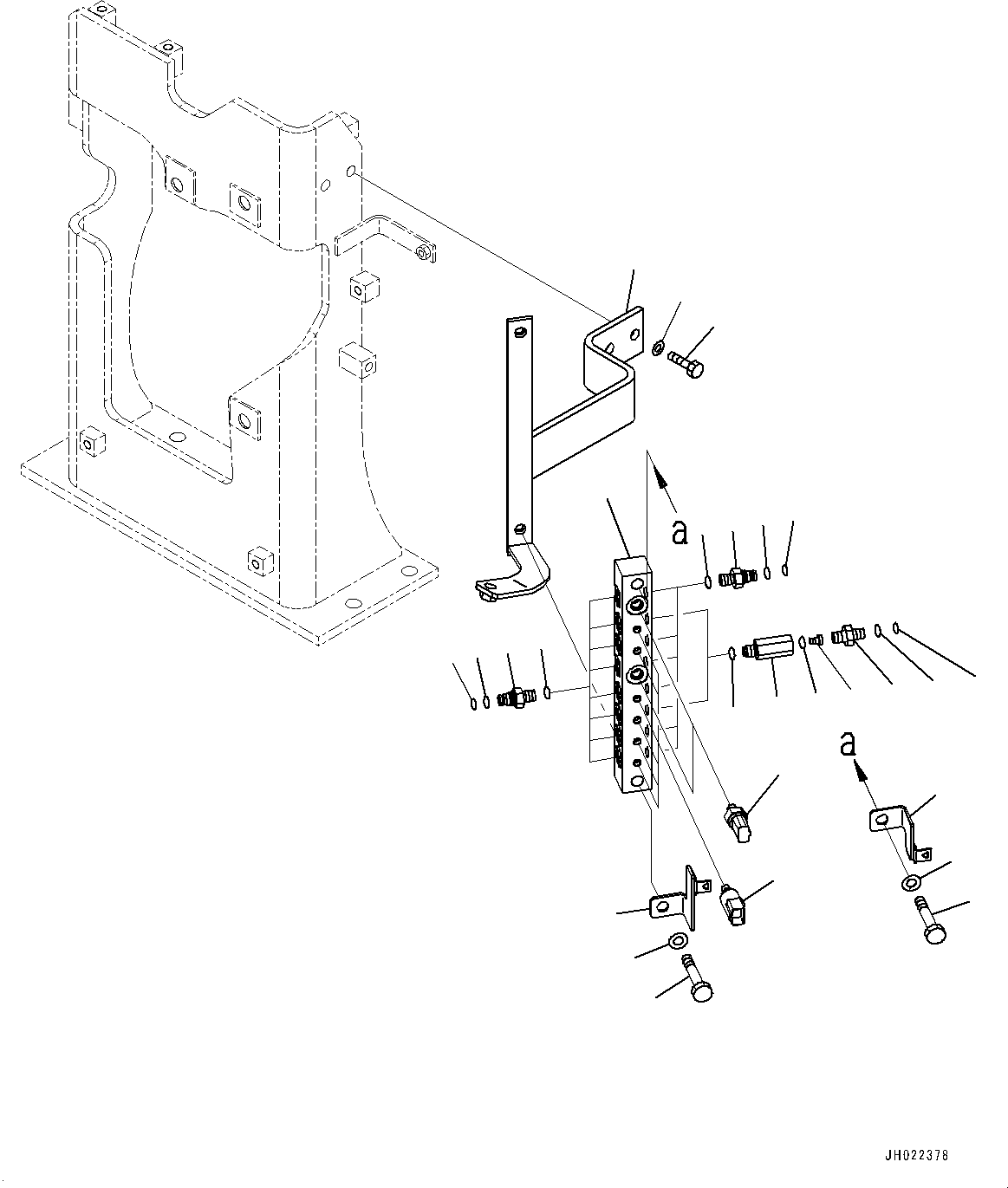 a

a

JH022378