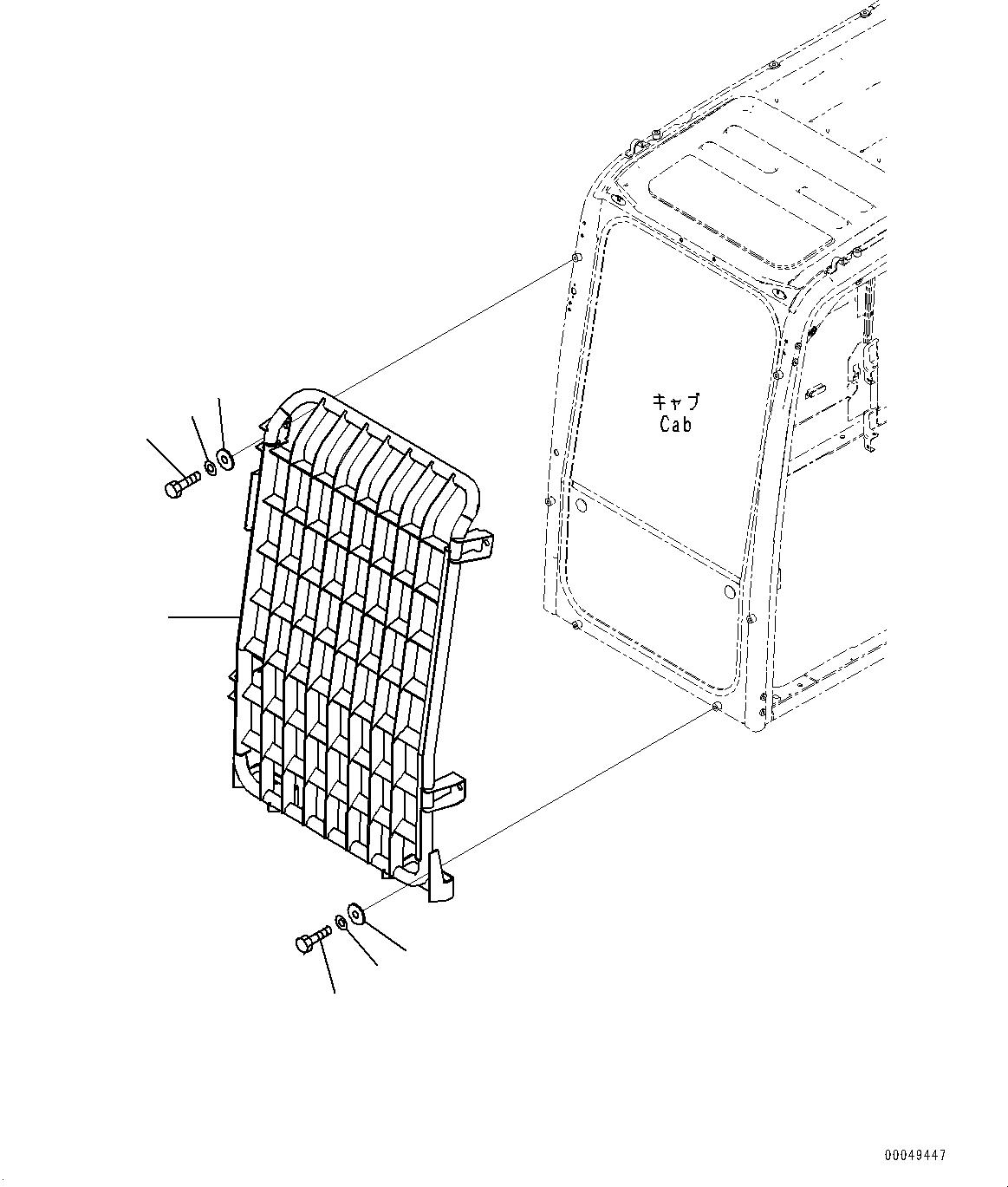 キャブ
Cab

00049447