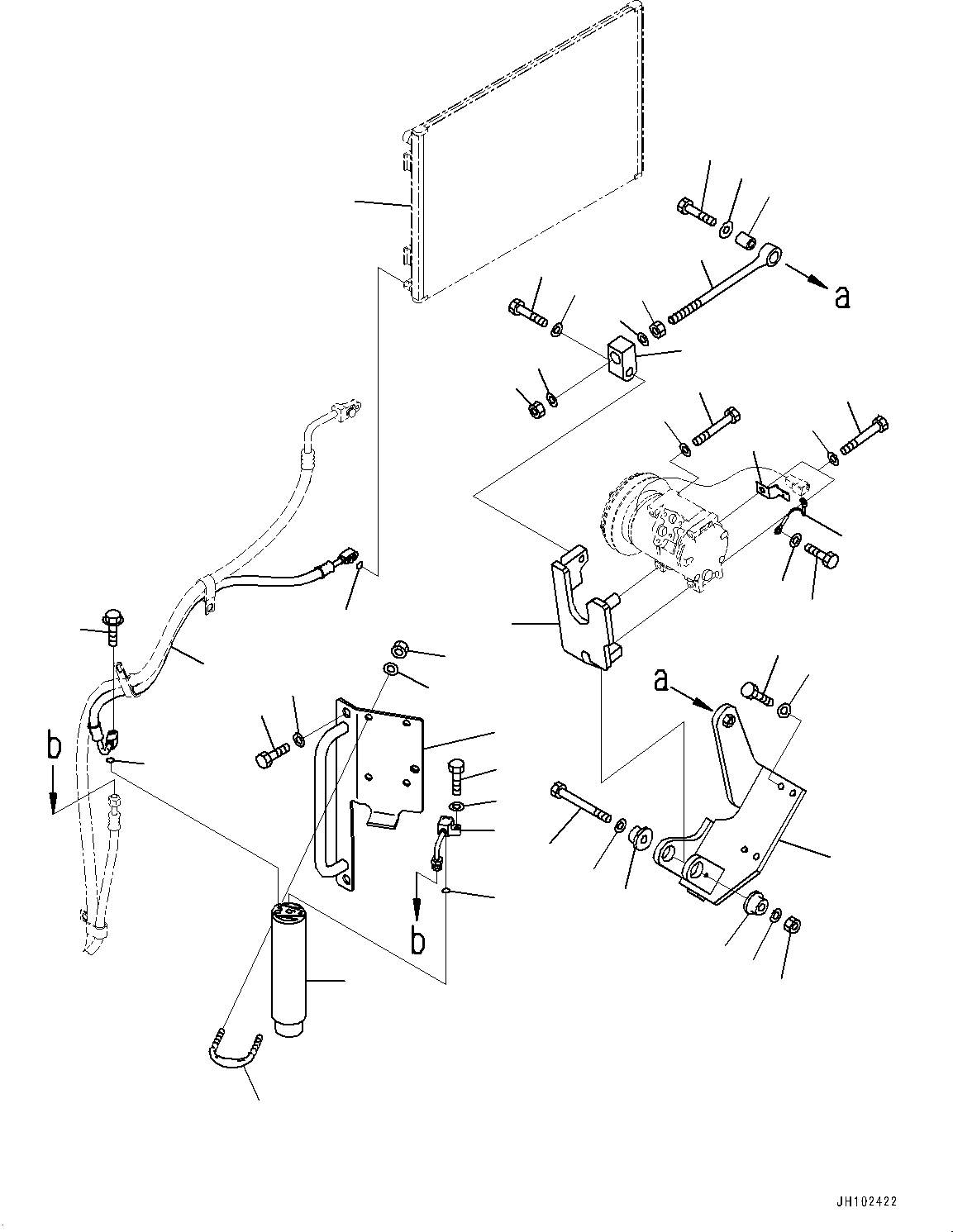 a

a

b

b

JH102422