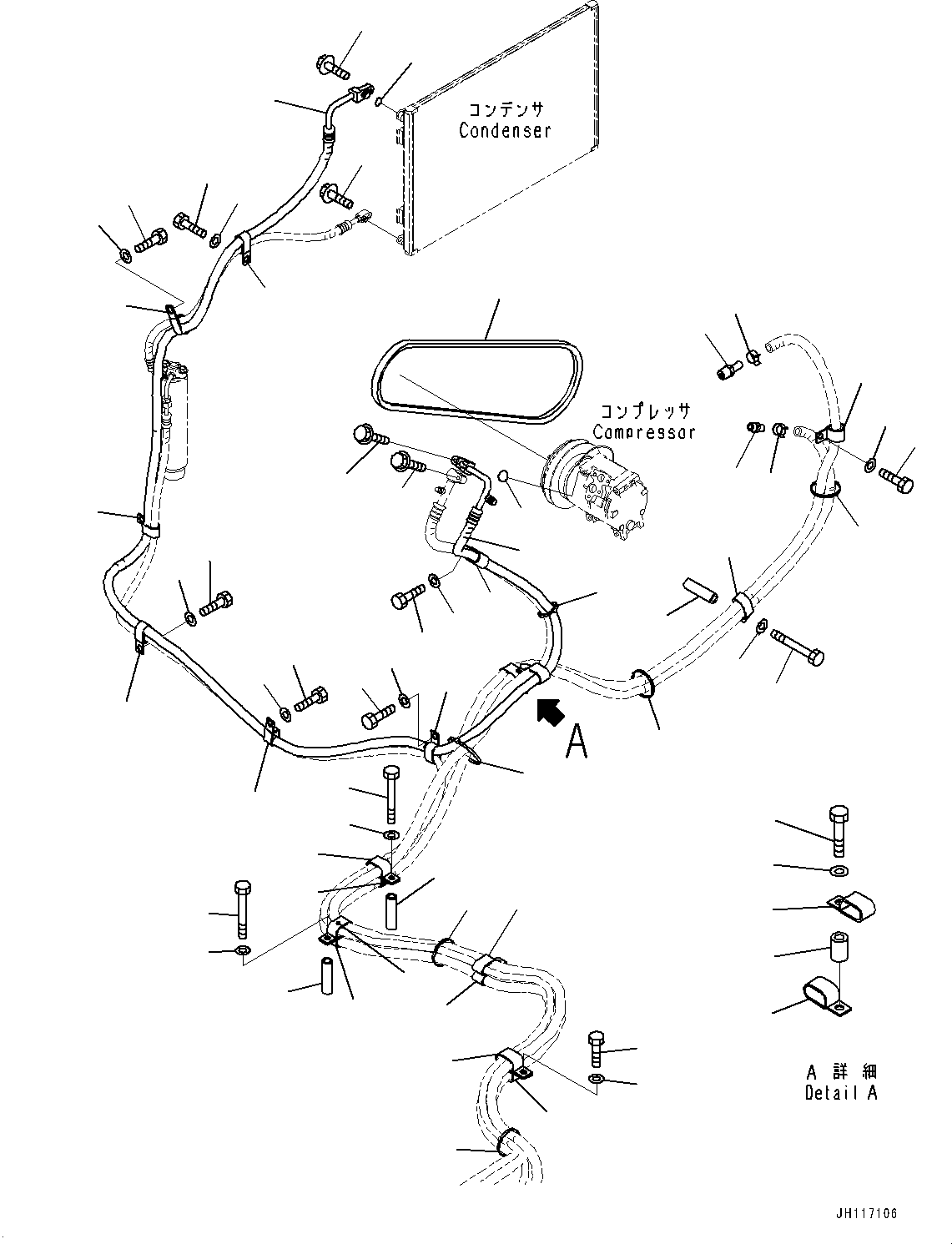 コンデンサ
Condenser

コンプレッサ
Compressor

A

A 詳細
Detail A

JH117106