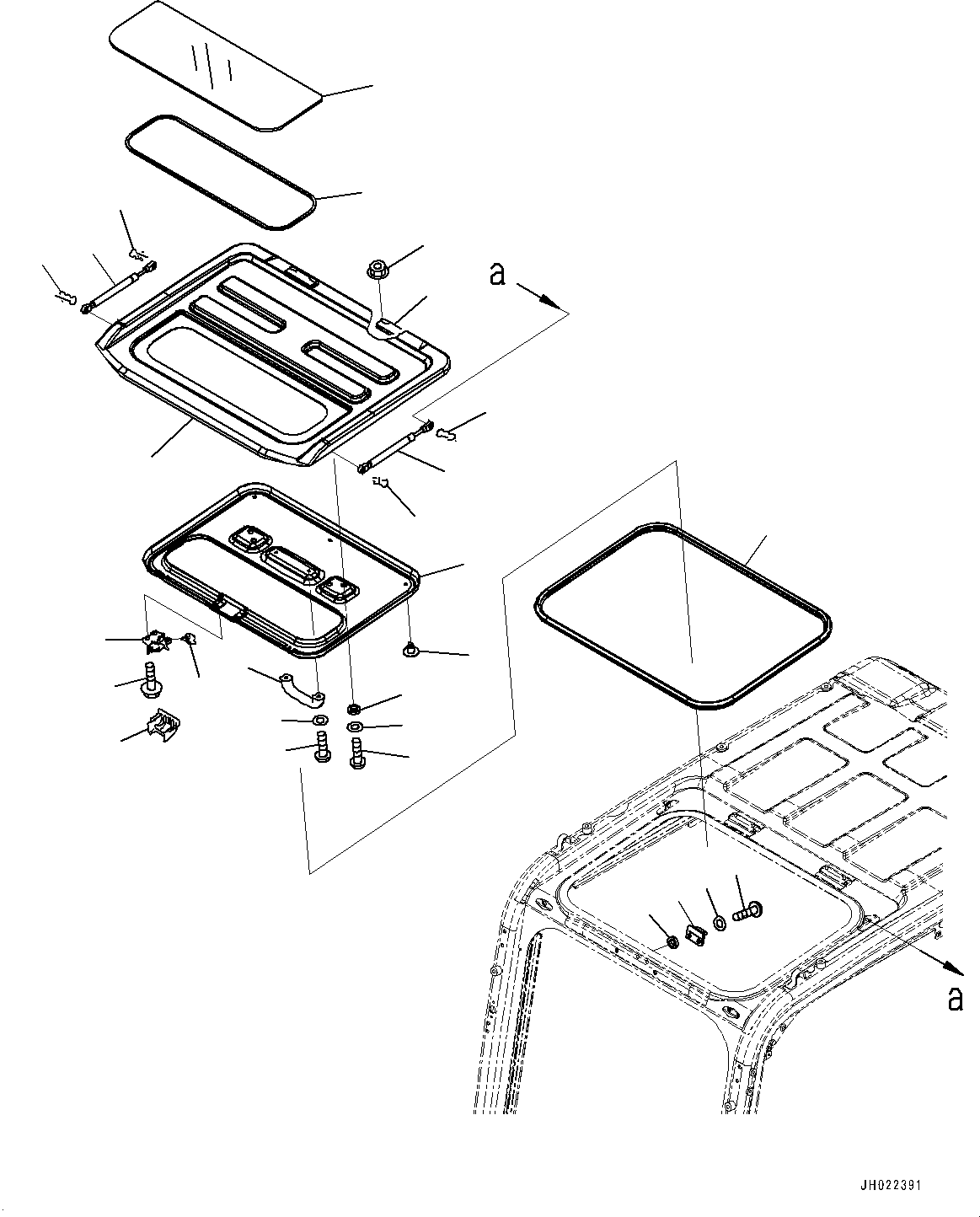 a

a

JH022391