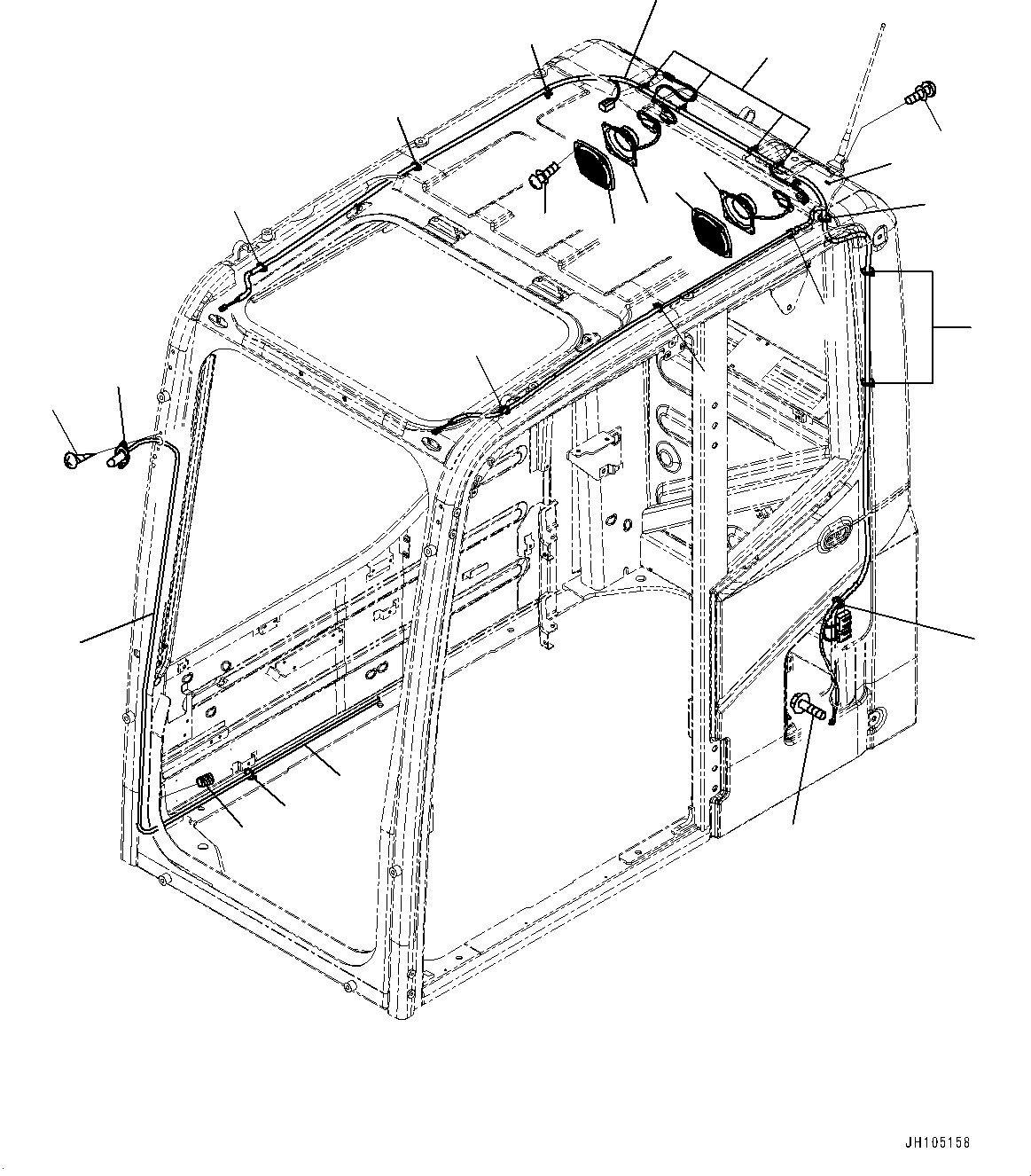 JH105158