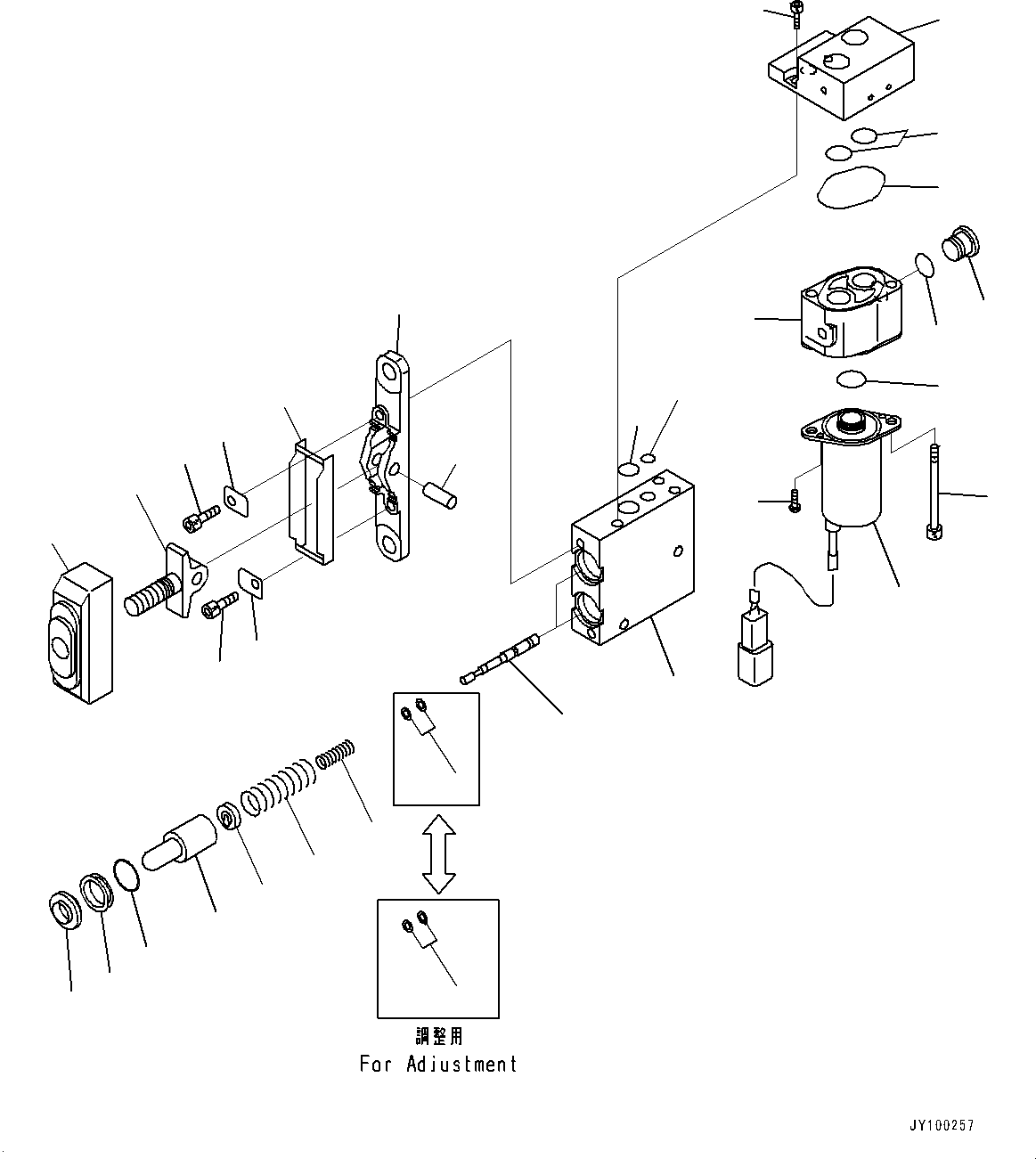 調整用
For Adjustment

JY100257