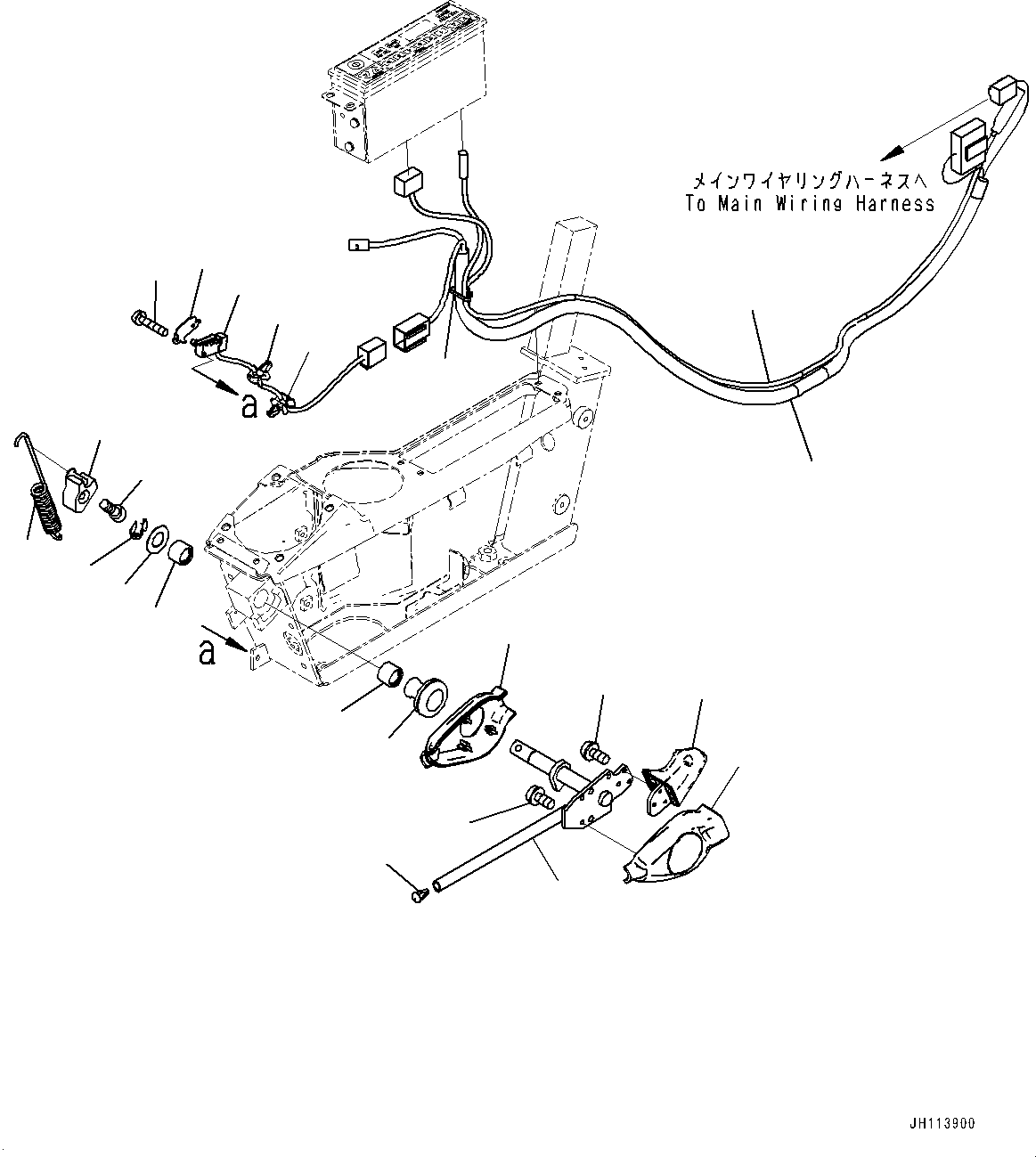 メインワイヤリングハーネスへ
To Main Wiring Harness

a

a

JH113900