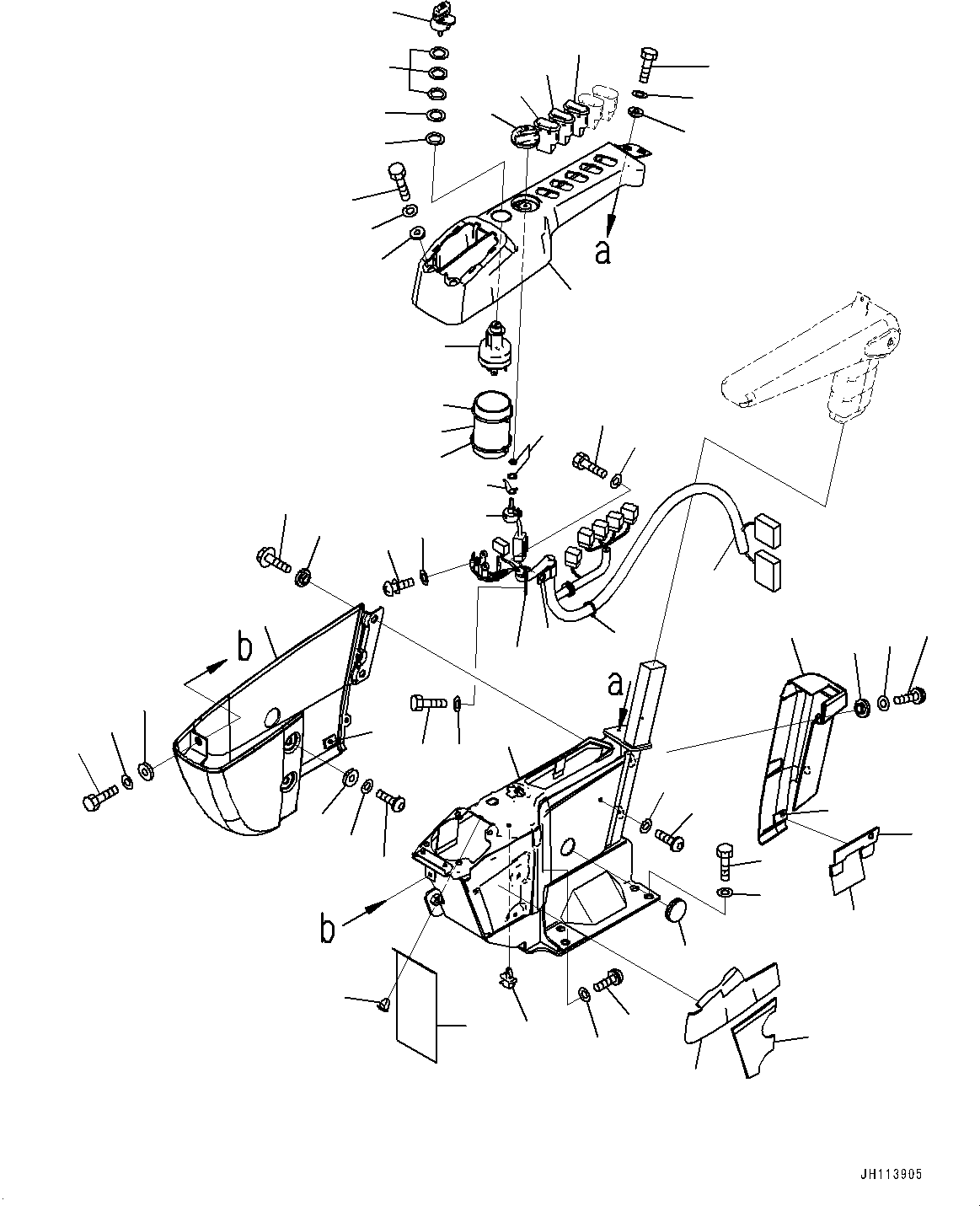 a

b

a

b

JH113905