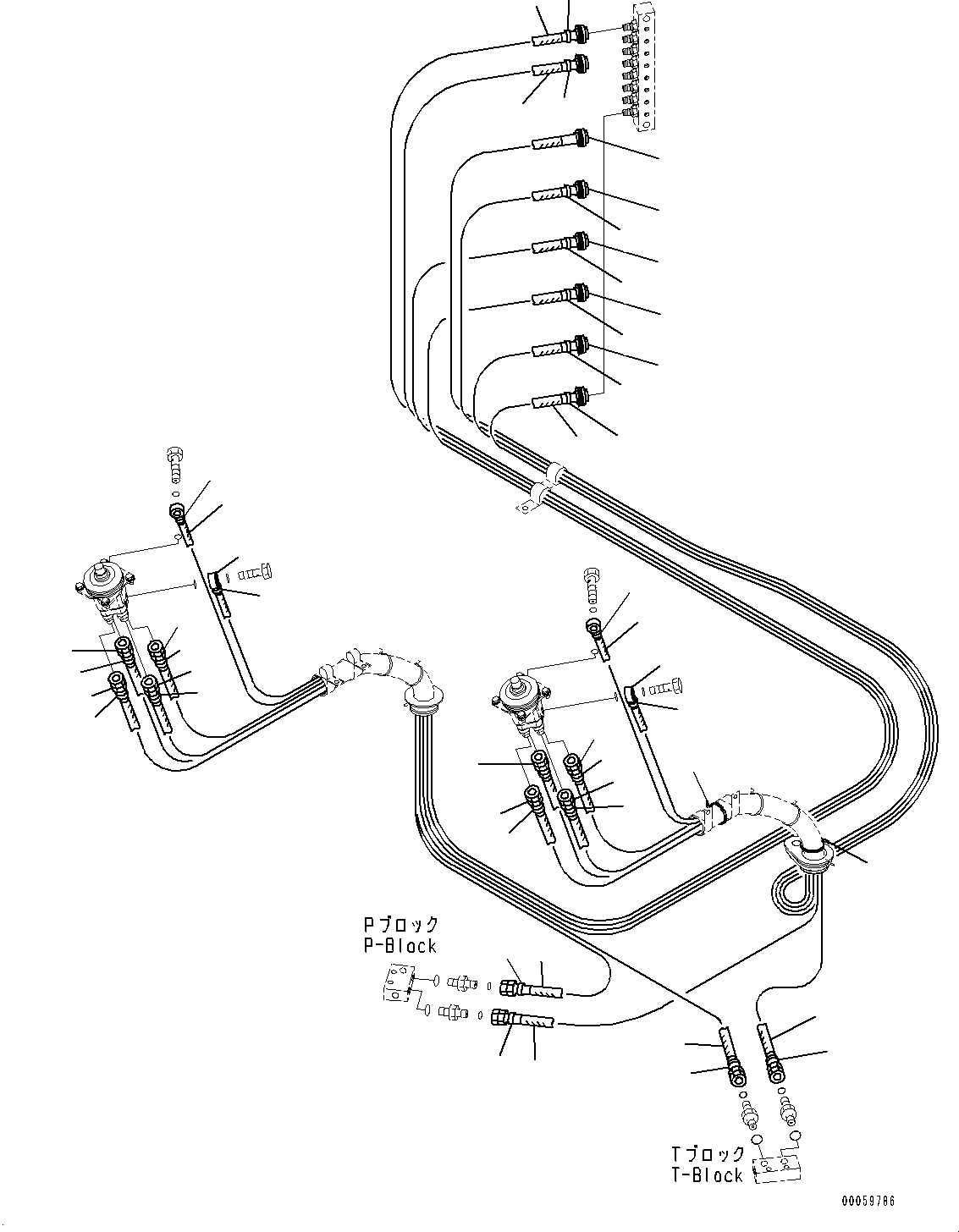 Pブロック
P-Block

Tブロック
T-Block

00059786