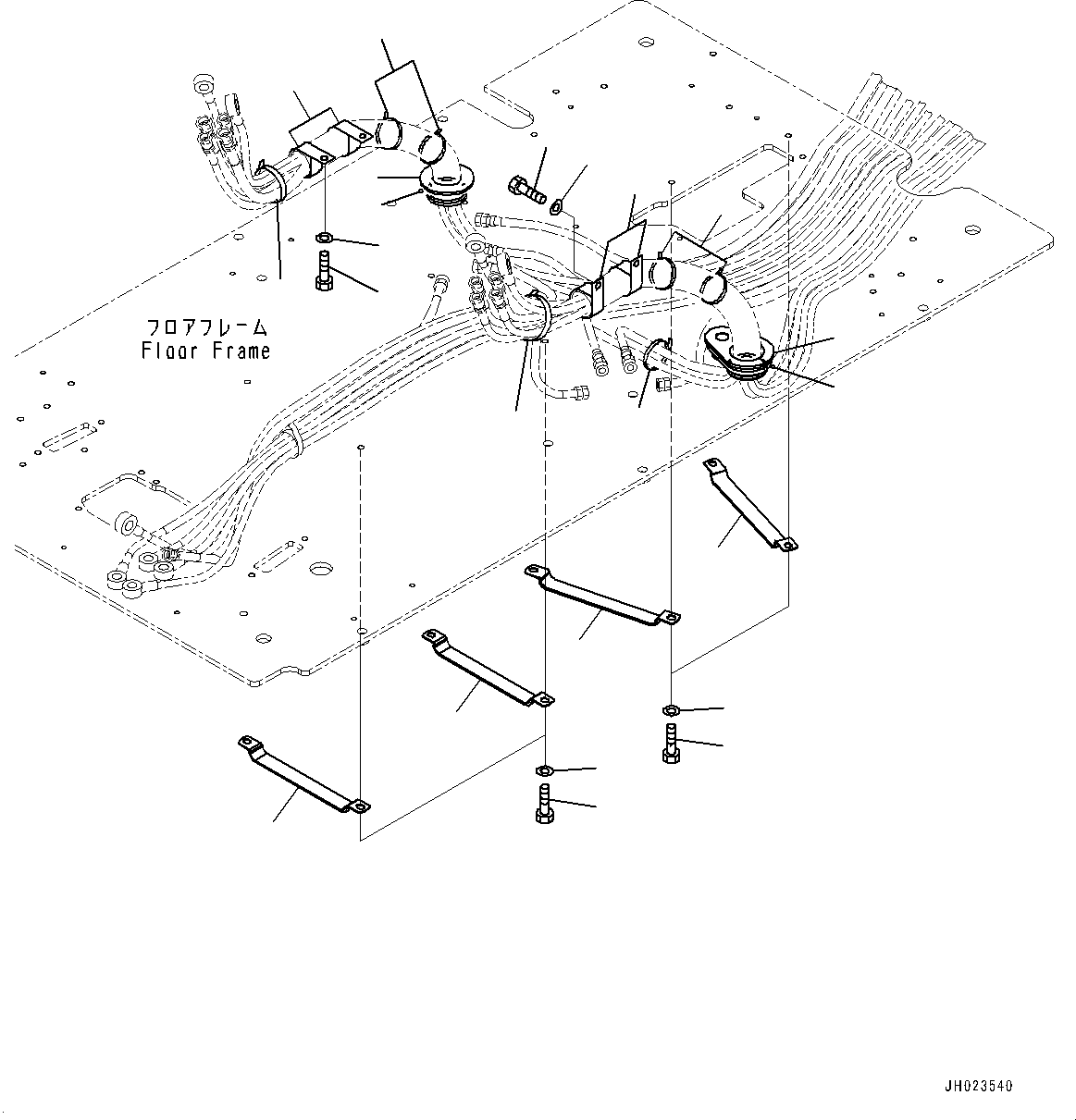 フロアフレーム
Floor Frame

JH023540