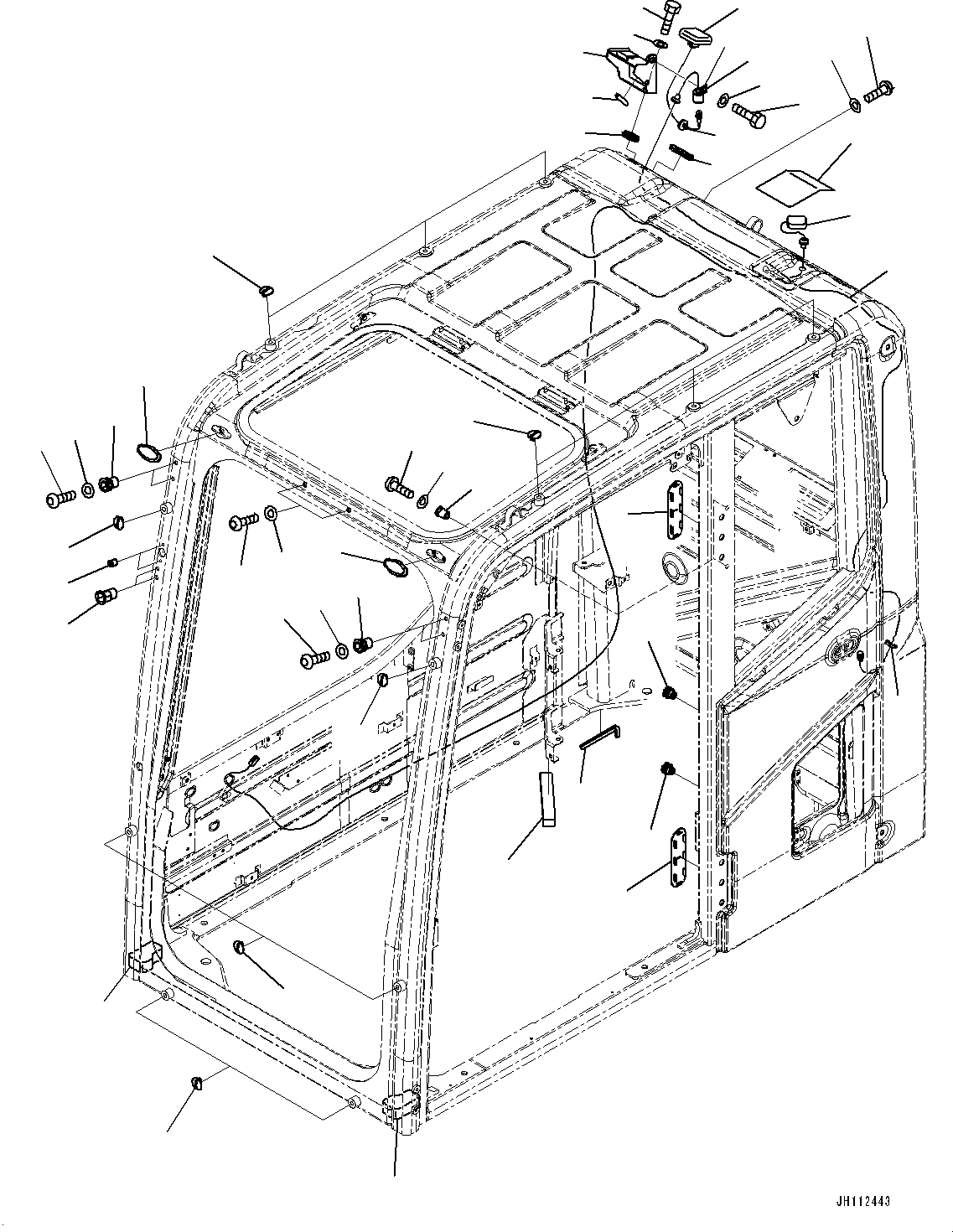 JH112443