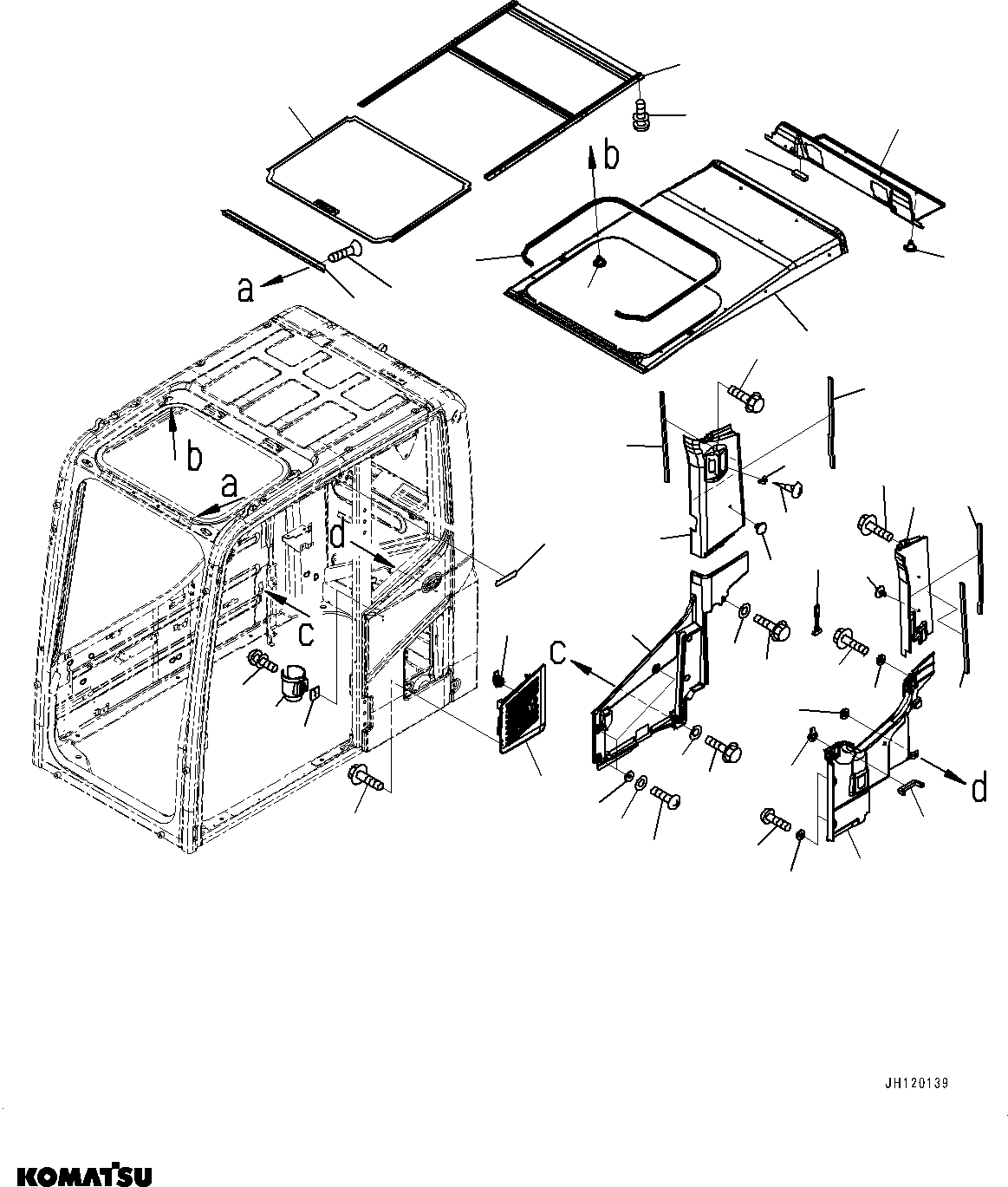 b
a
b
a
d
c
c
d
JH120139
KOMATSU