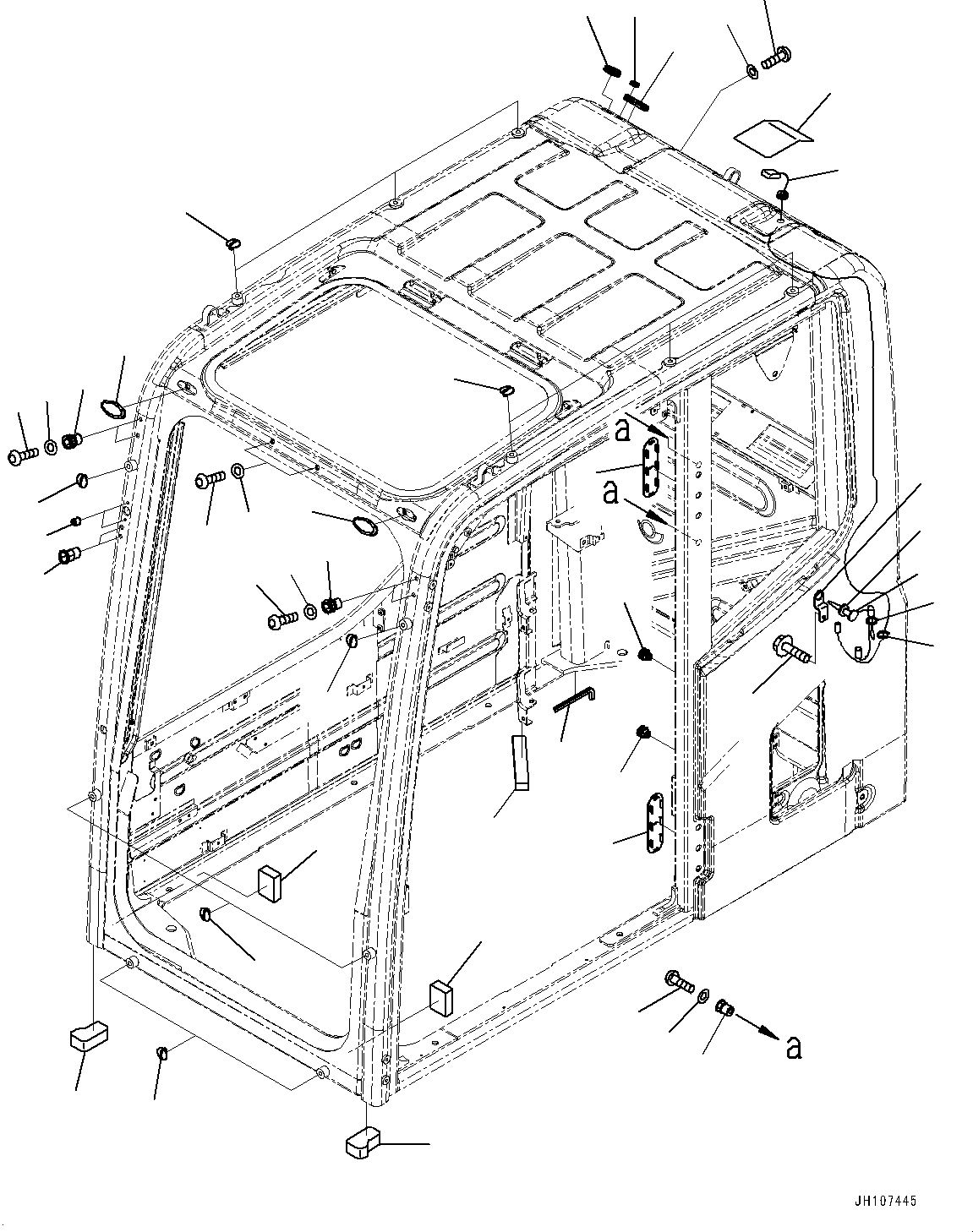 a

a

a

JH107445