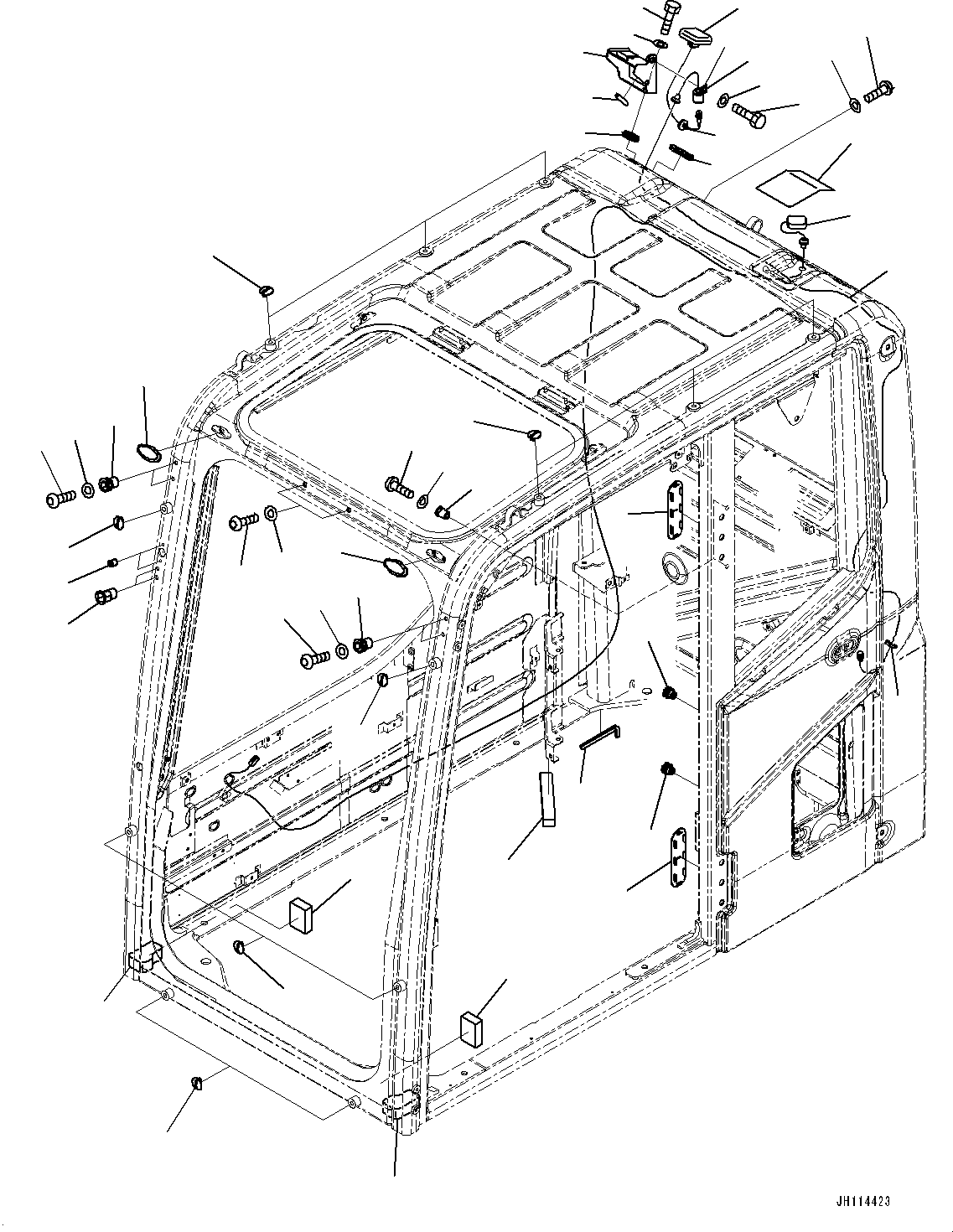 JH114423