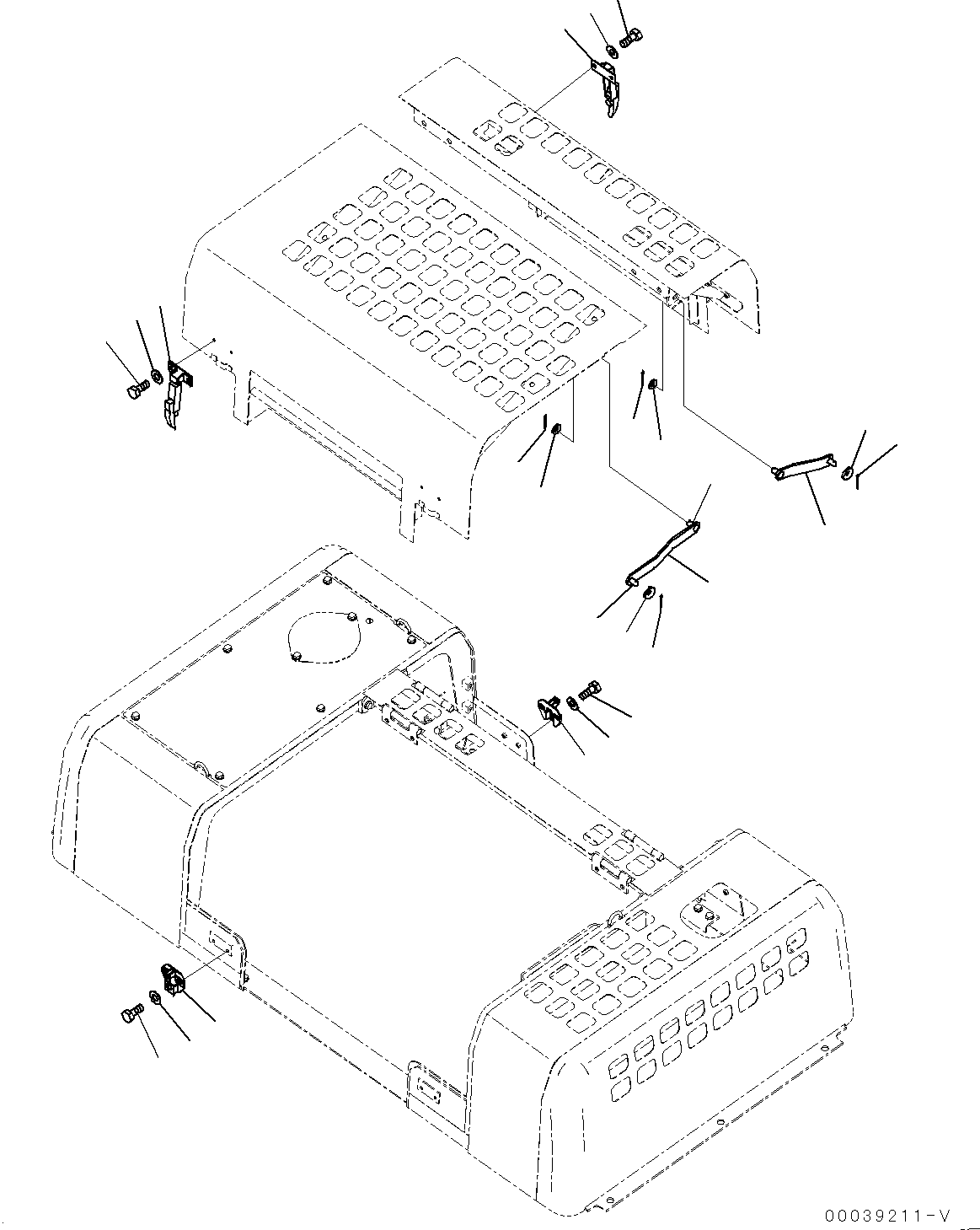 00039211-V