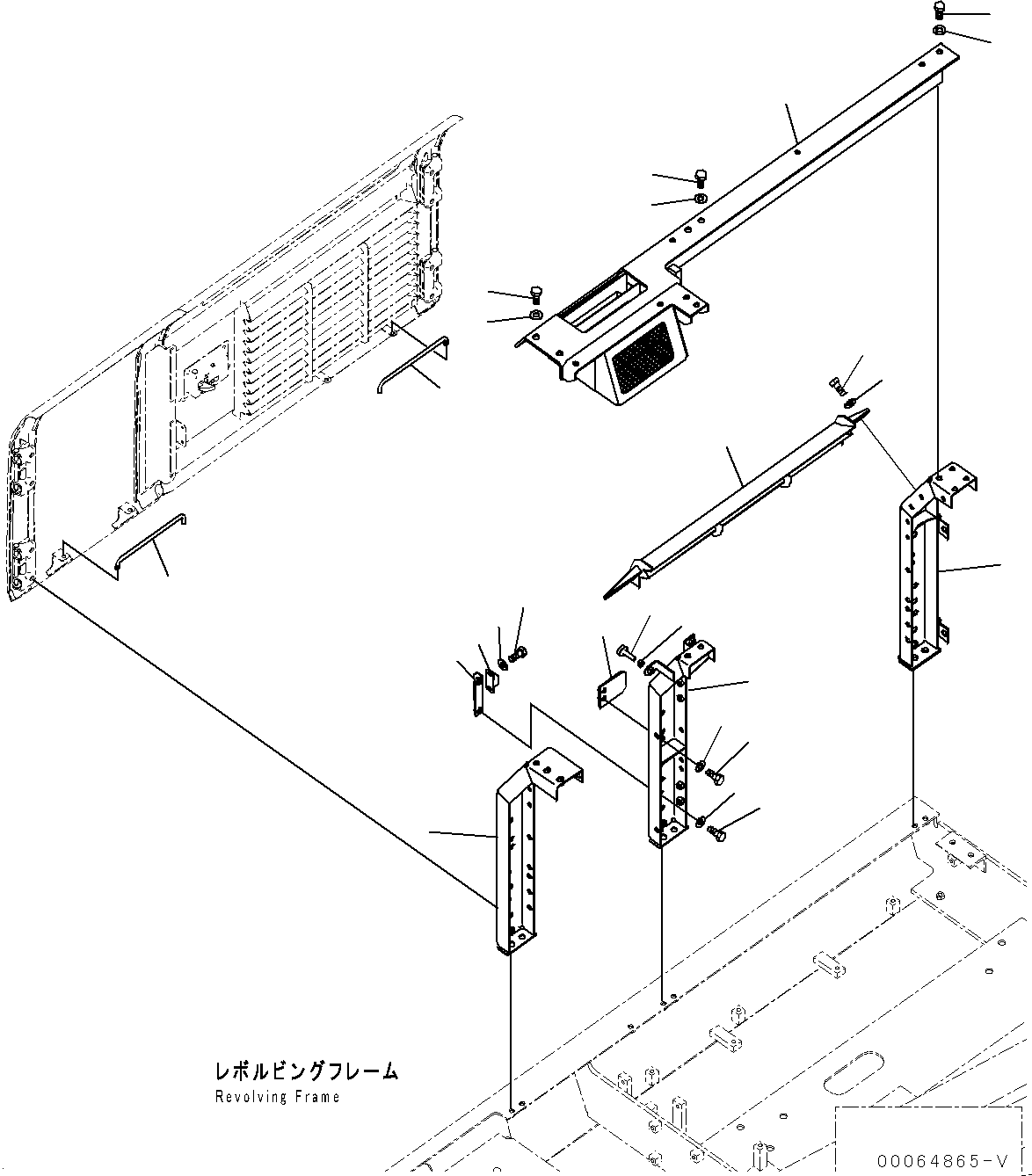 レボルビングフレーム
Revolving Frame

00064865-V