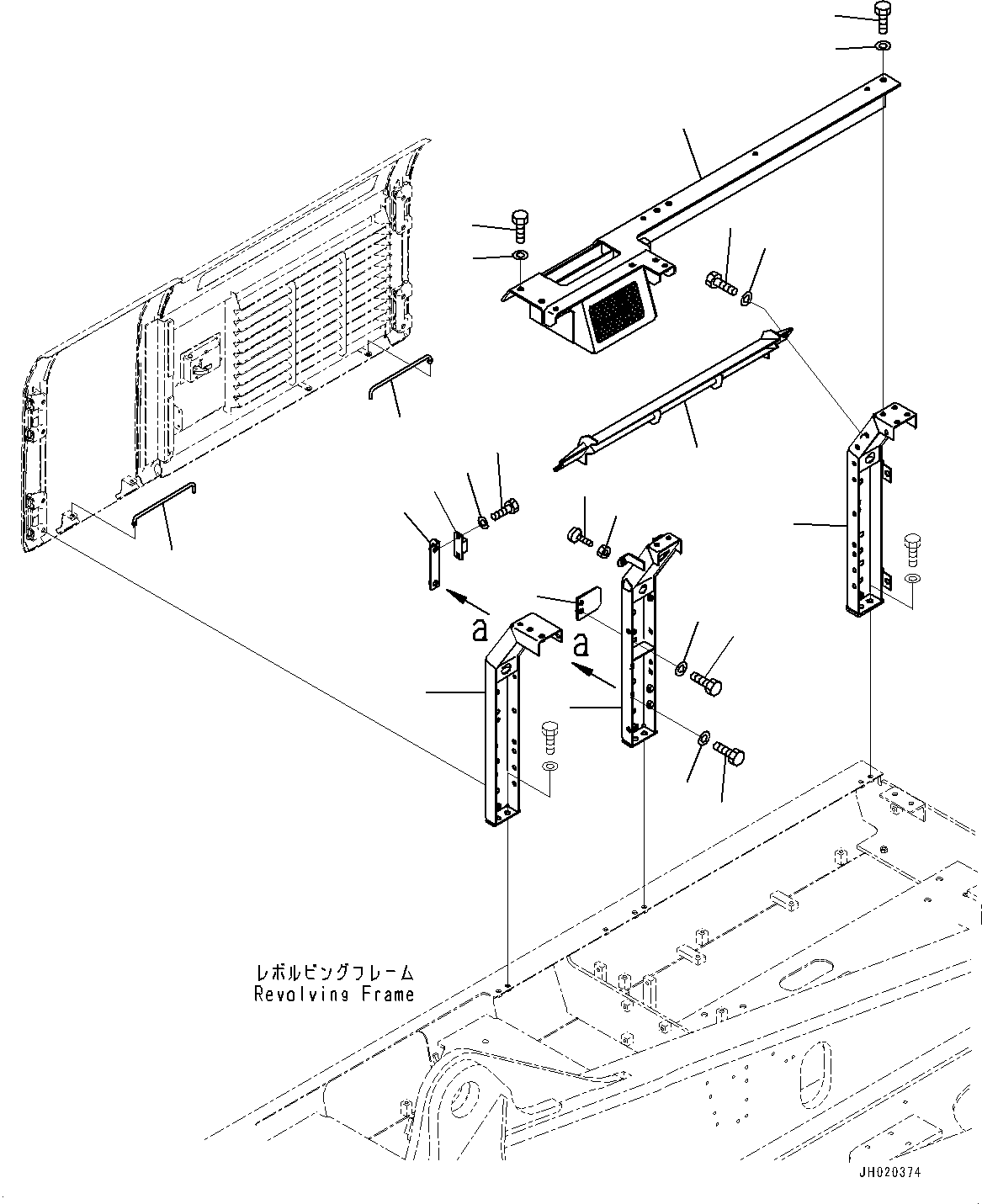 a

a

レボルビングフレーム
Revolving Frame

JH020374