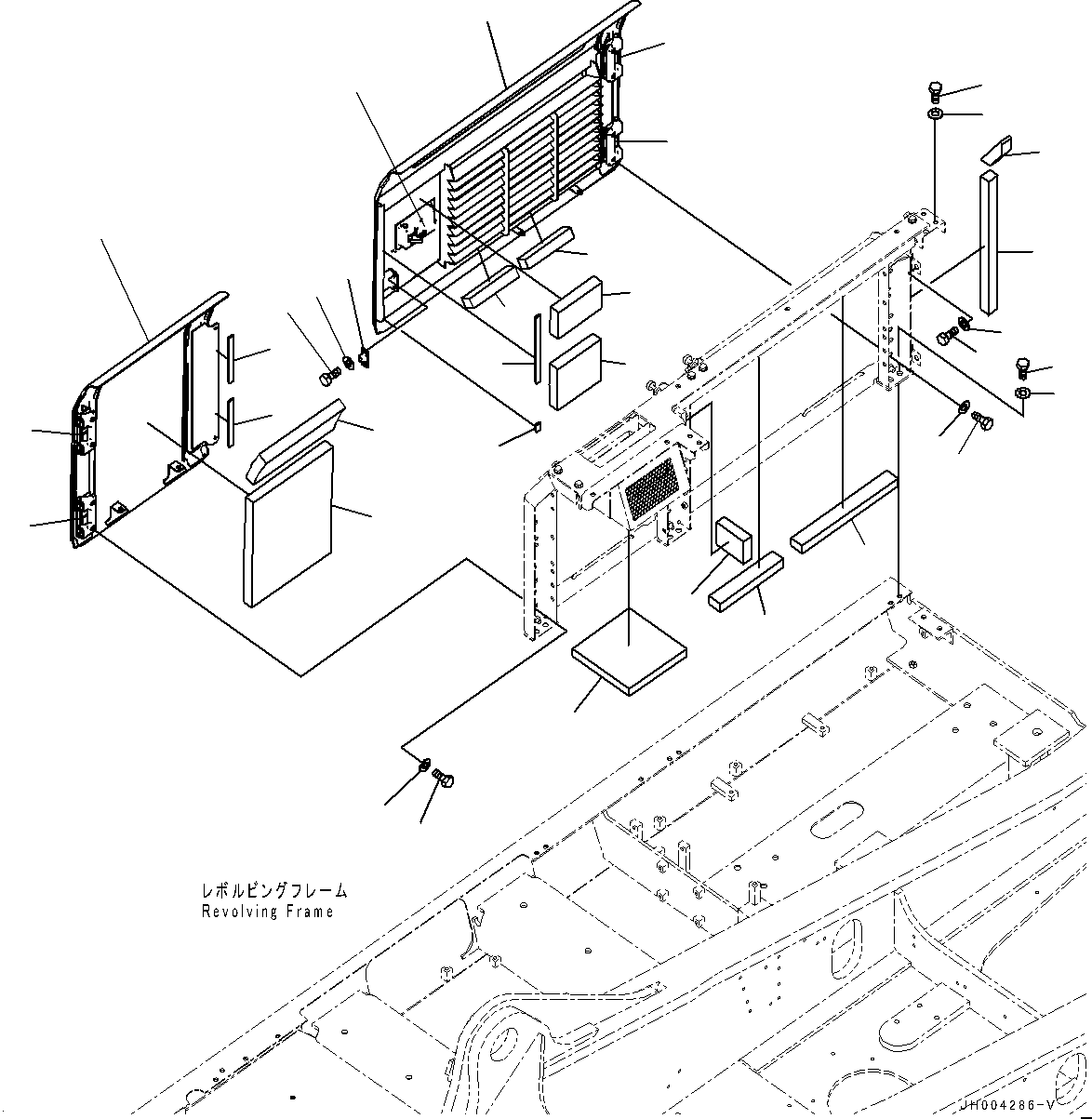 レボルビングフレーム
Revolving Frame

JH004286-V