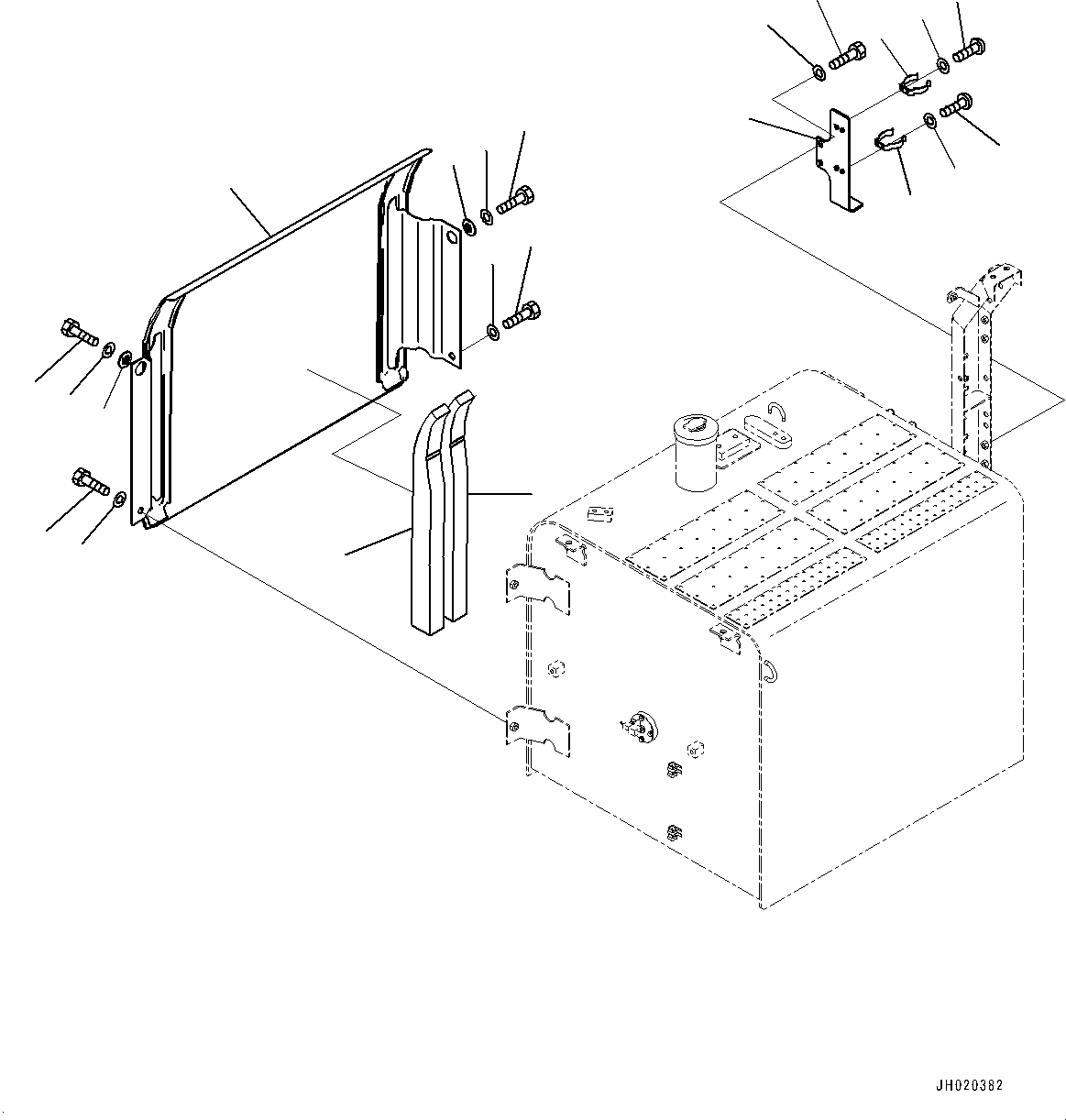 JH020382