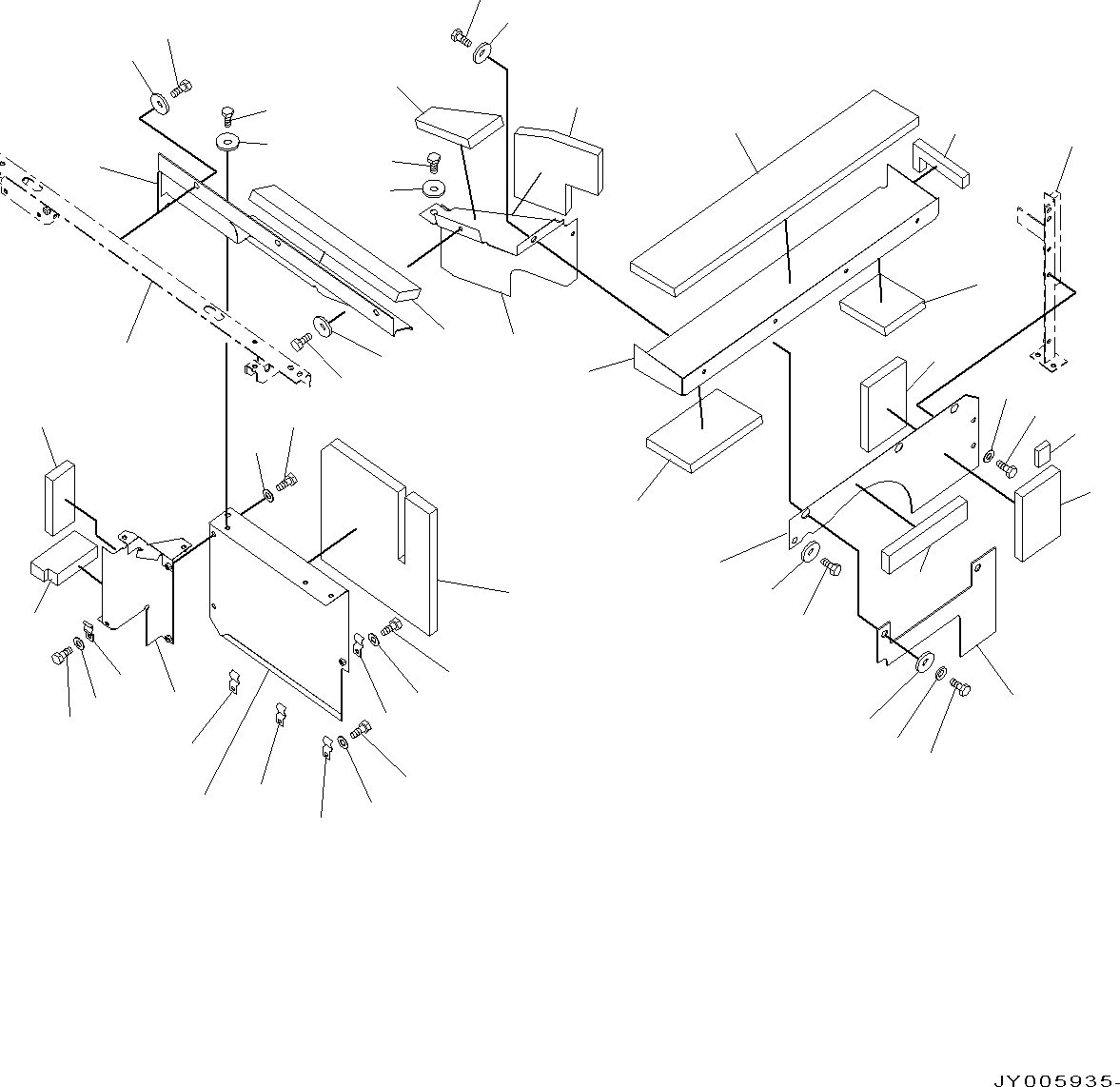 JY005935-