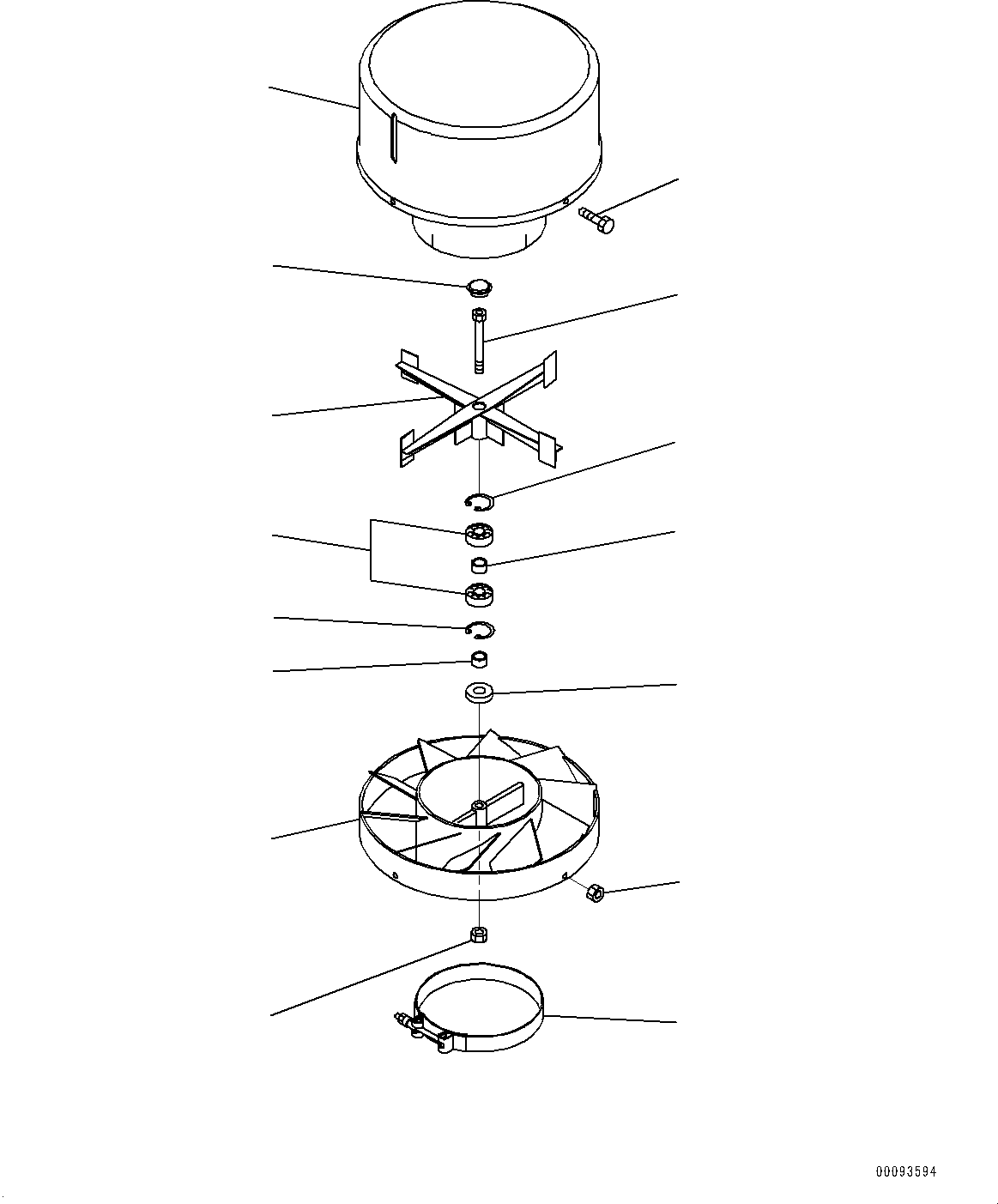 00093594