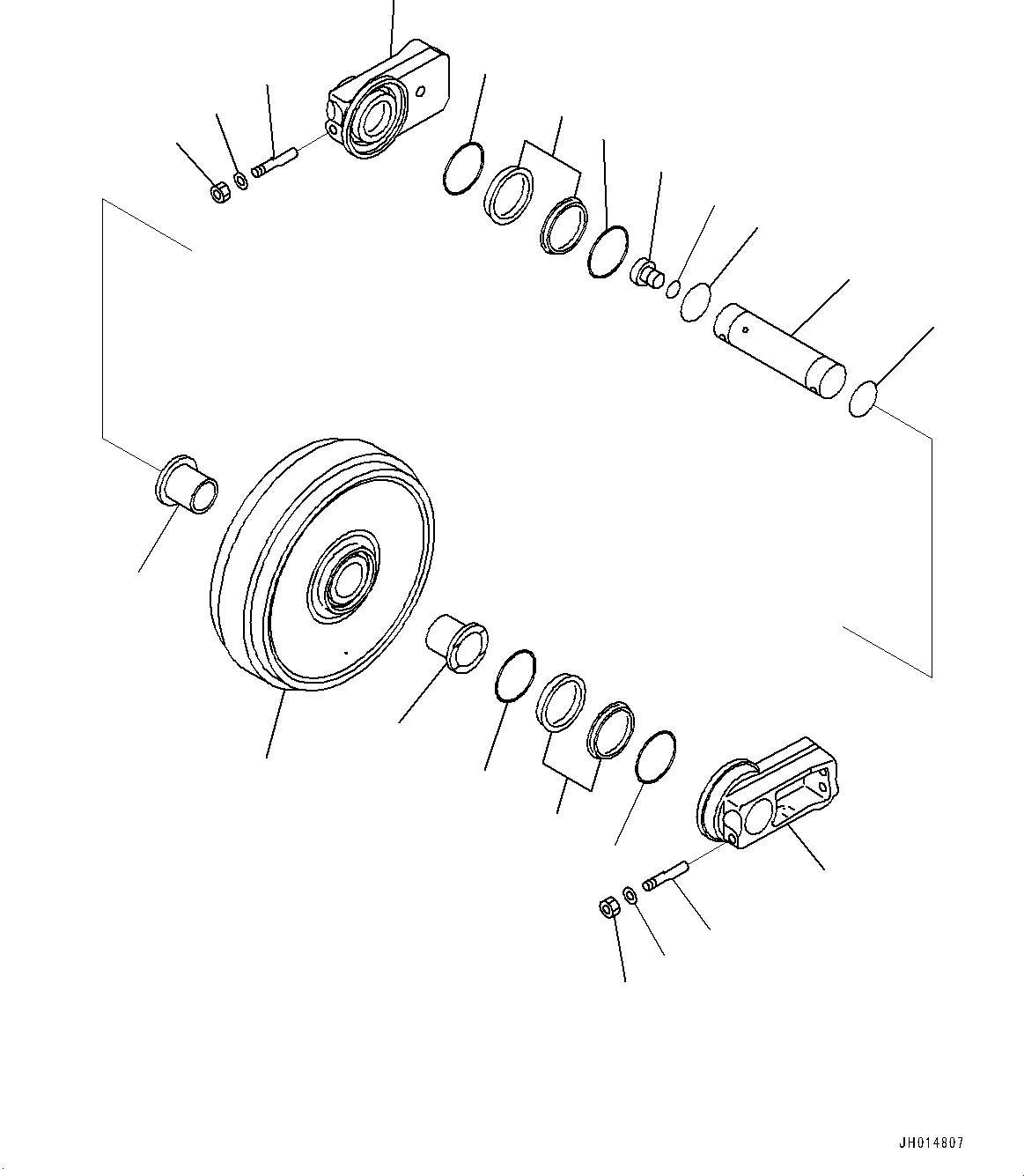 JH014807