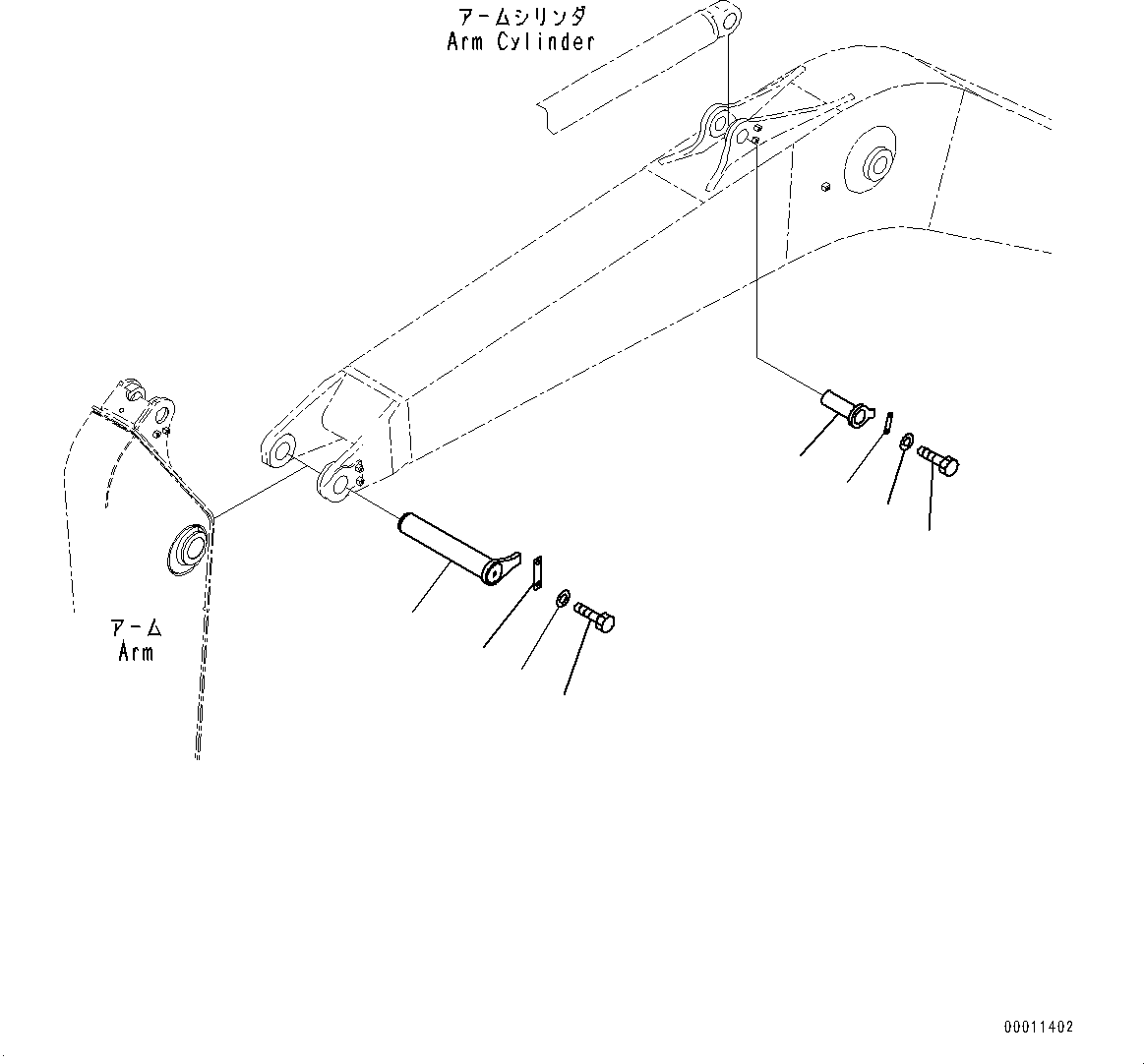 アームシリンダ
Arm Cylinder

アーム
Arm

00011402