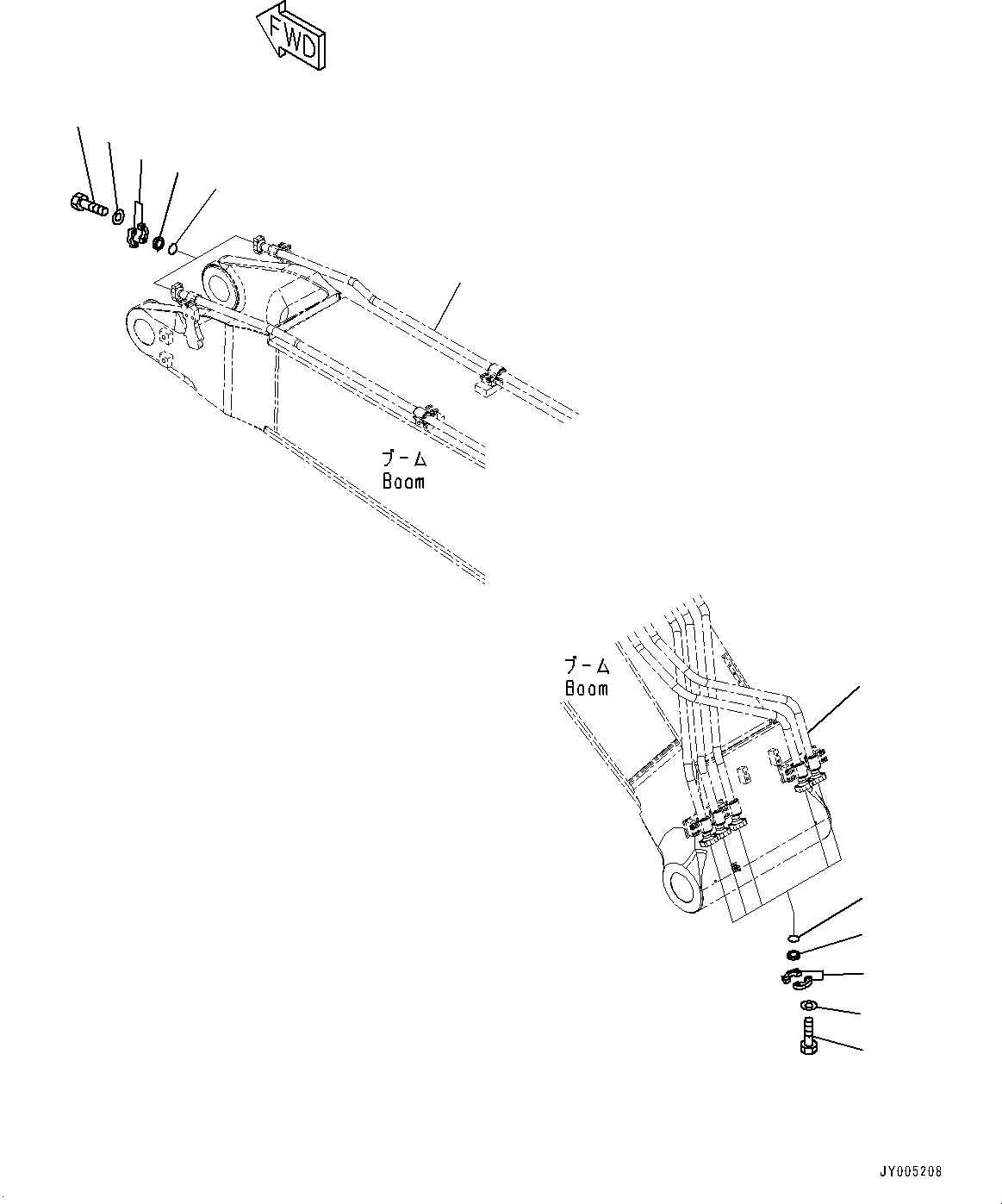 FWD

ブーム
Boom

ブーム
Boom

JY005208